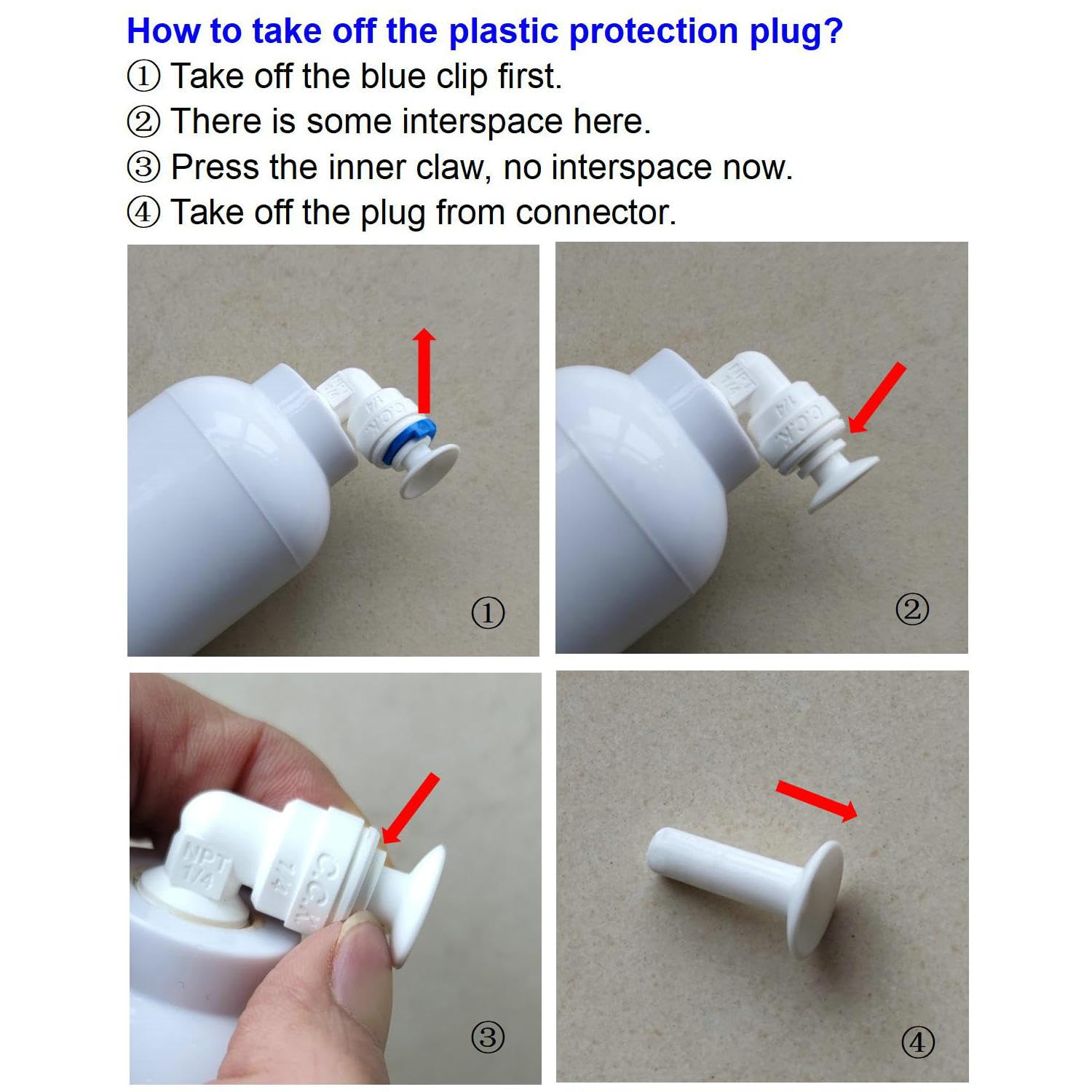 How to take off the plastic protection plug?
① Take off the blue clip first.
② There is some interspace here.
③ Press the inner claw, no interspace now.
④ Take off the plug from connector.

C.C.K 1/4

①

C.C.K 1/4

②

NPT 1/4
1/4
C.C.K

③

④