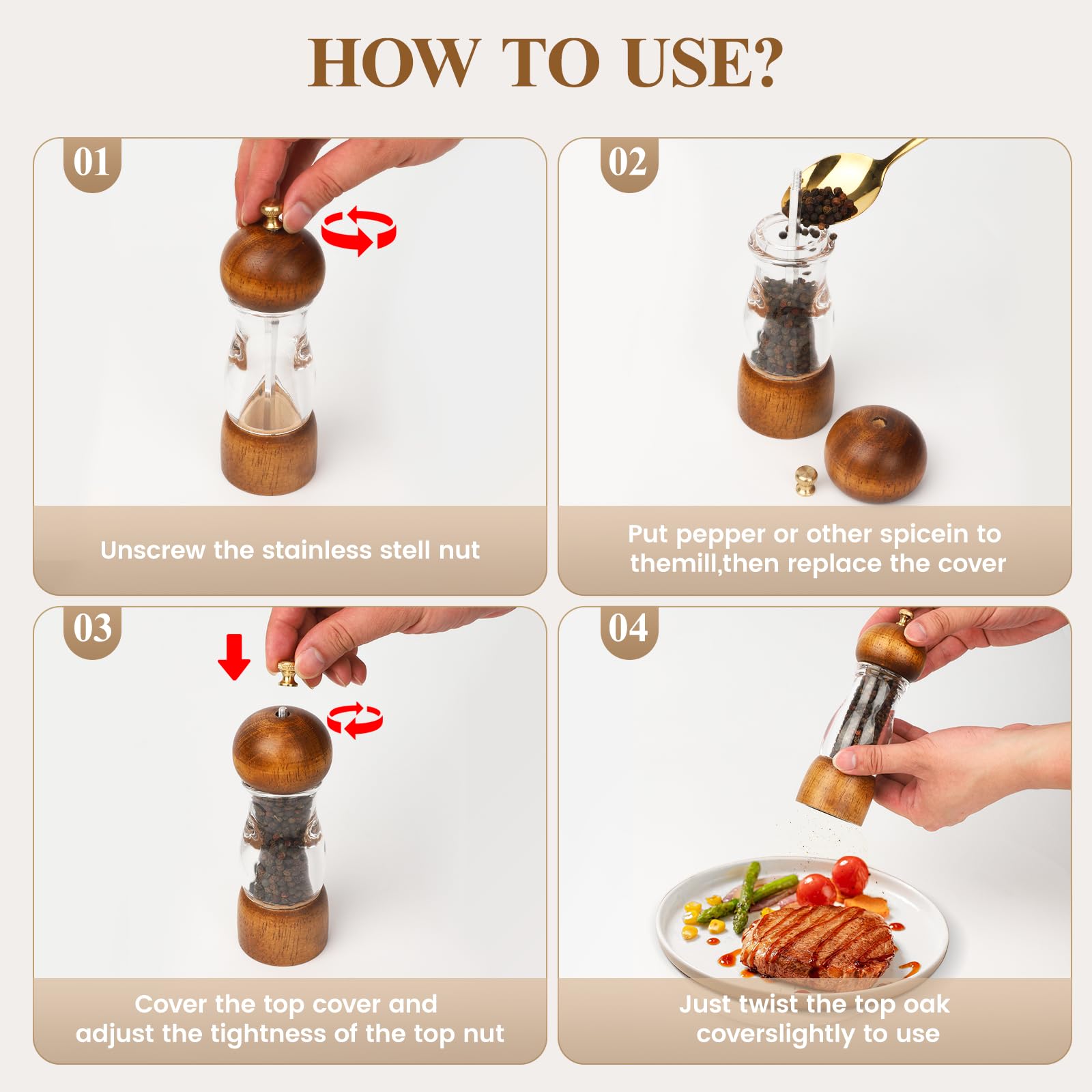 HOW TO USE?

01

Unscrew the stainless stell nut

02

Put pepper or other spicein to themill,then replace the cover

03

Cover the top cover and adjust the tightness of the top nut

04

Just twist the top oak coverslightly to use