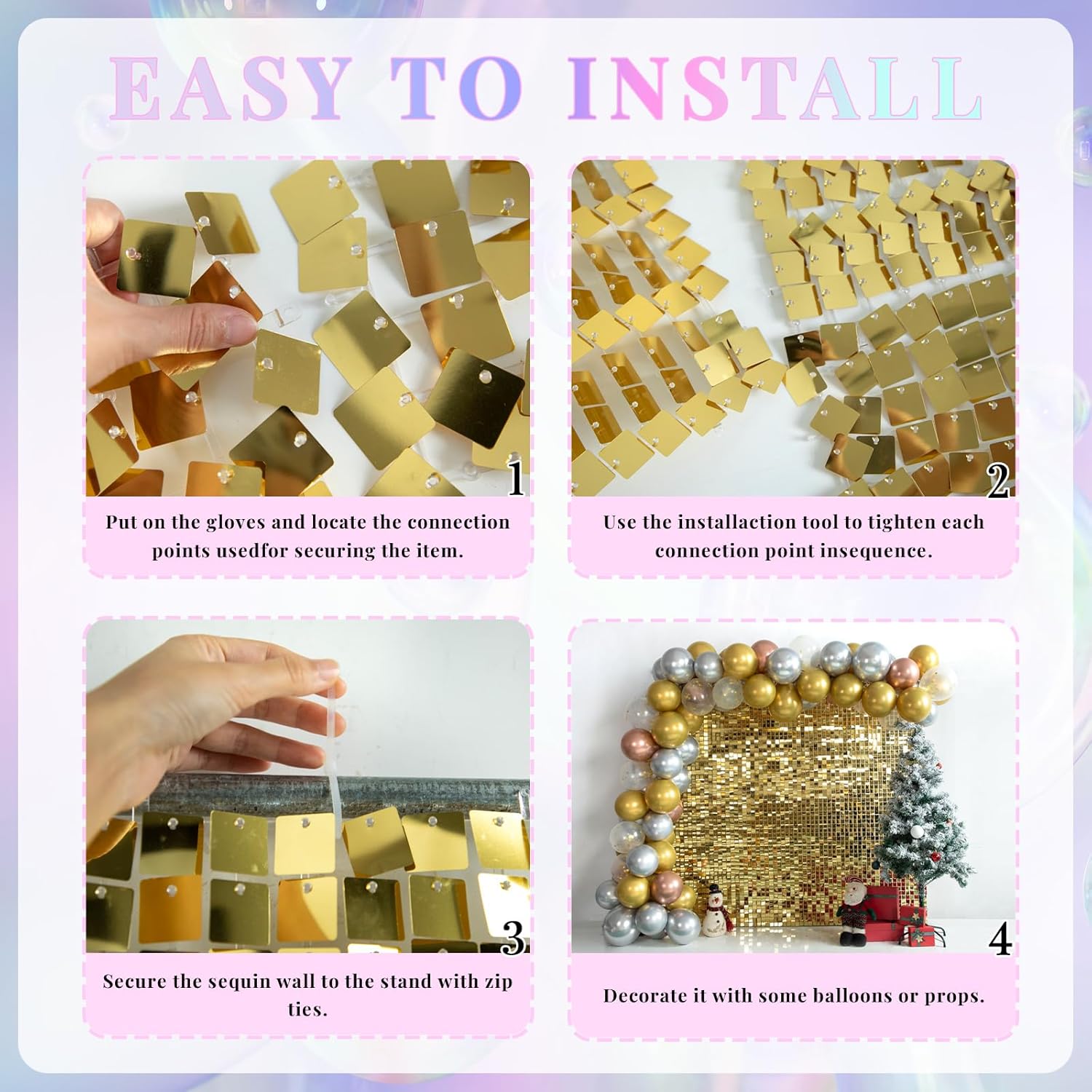 EASY TO INSTALL

1

Put on the gloves and locate the connection points usedfor securing the item.

2

Use the installaction tool to tighten each connection point insequence.

3

Secure the sequin wall to the stand with zip ties.

4

Decorate it with some balloons or props.