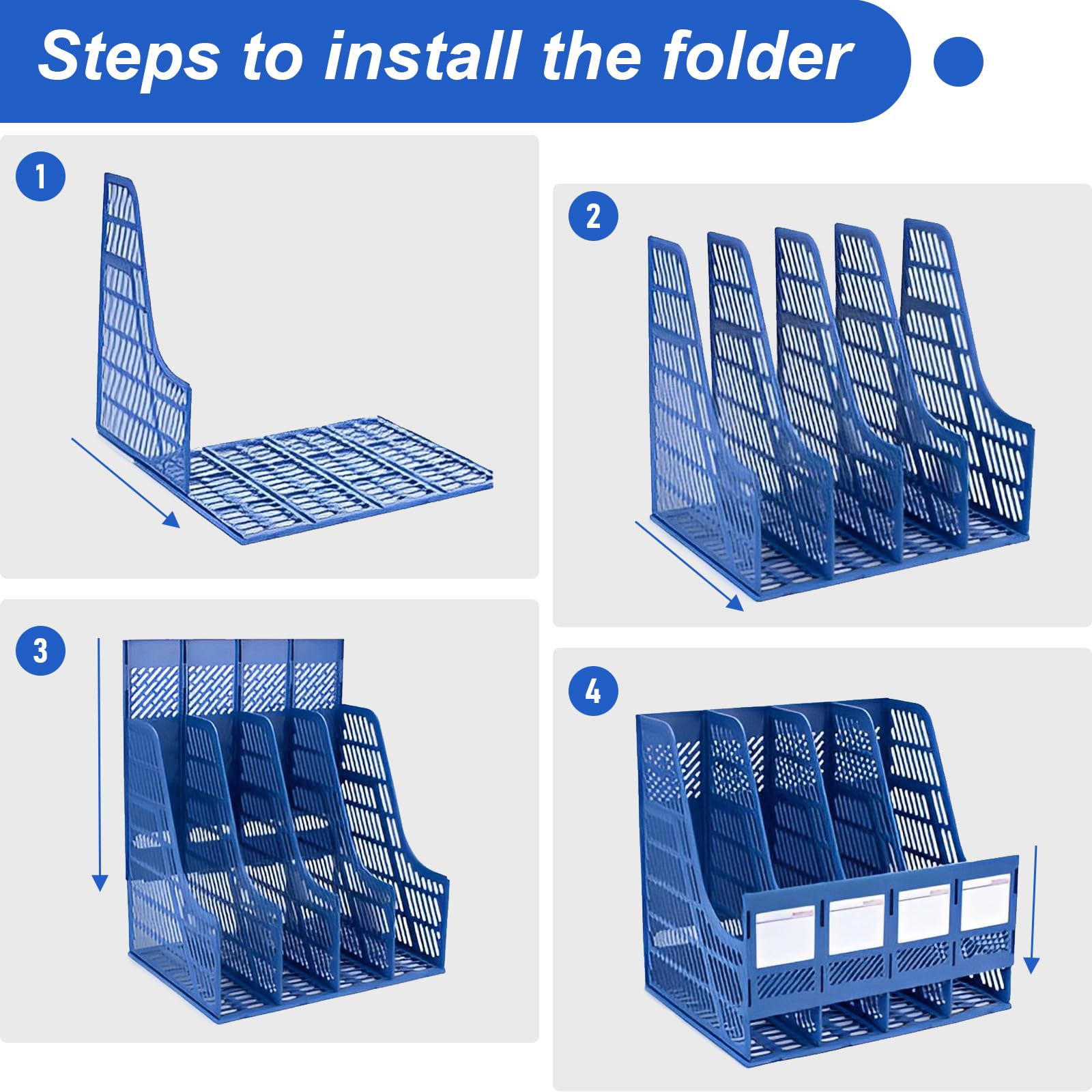 Steps to install the folder

1

2

3

4