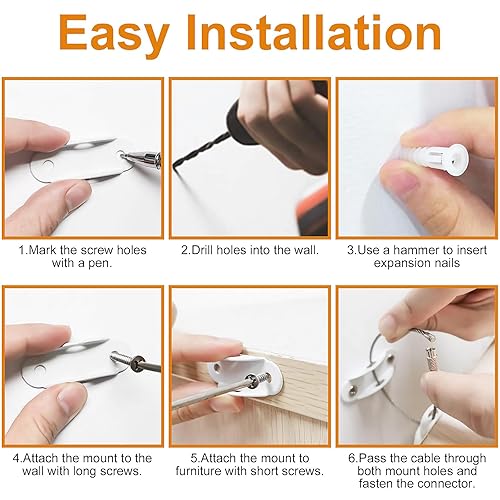 Easy Installation

1.Mark the screw holes with a pen.

2.Drill holes into the wall.

3.Use a hammer to insert expansion nails

4.Attach the mount to the wall with long screws.

5.Attach the mount to furniture with short screws.

6.Pass the cable through both mount holes and fasten the connector.