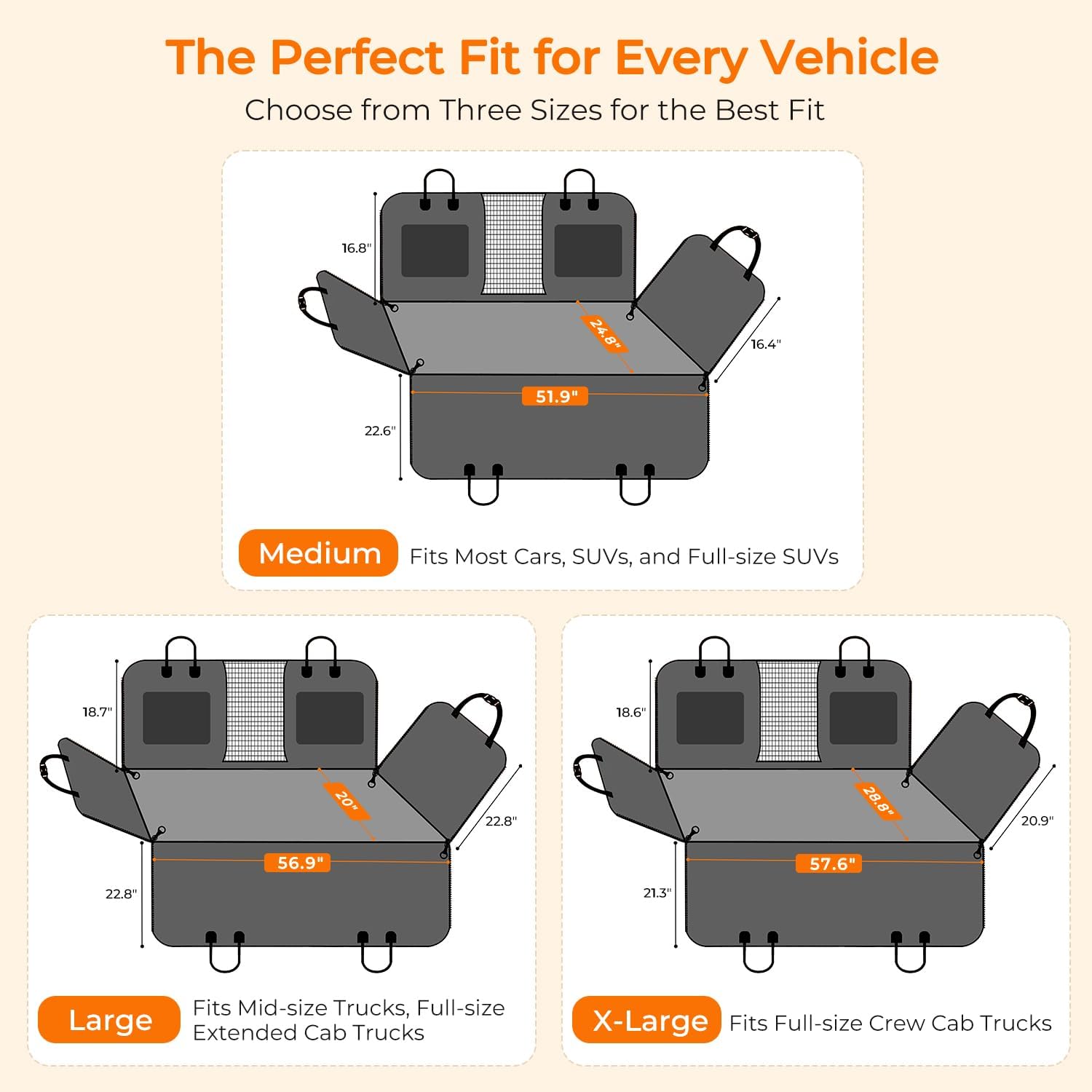 The Perfect Fit for Every Vehicle

Choose from Three Sizes for the Best Fit

16.8"
24.8"
16.4"
51.9"
22.6"

Medium Fits Most Cars, SUVs, and Full-size SUVs

18.7"
20"
22.8"
56.9"
22.8"

Large Fits Mid-size Trucks, Full-size Extended Cab Trucks

18.6"
28.8"
20.9"
57.6"
21.3"

X-Large Fits Full-size Crew Cab Trucks