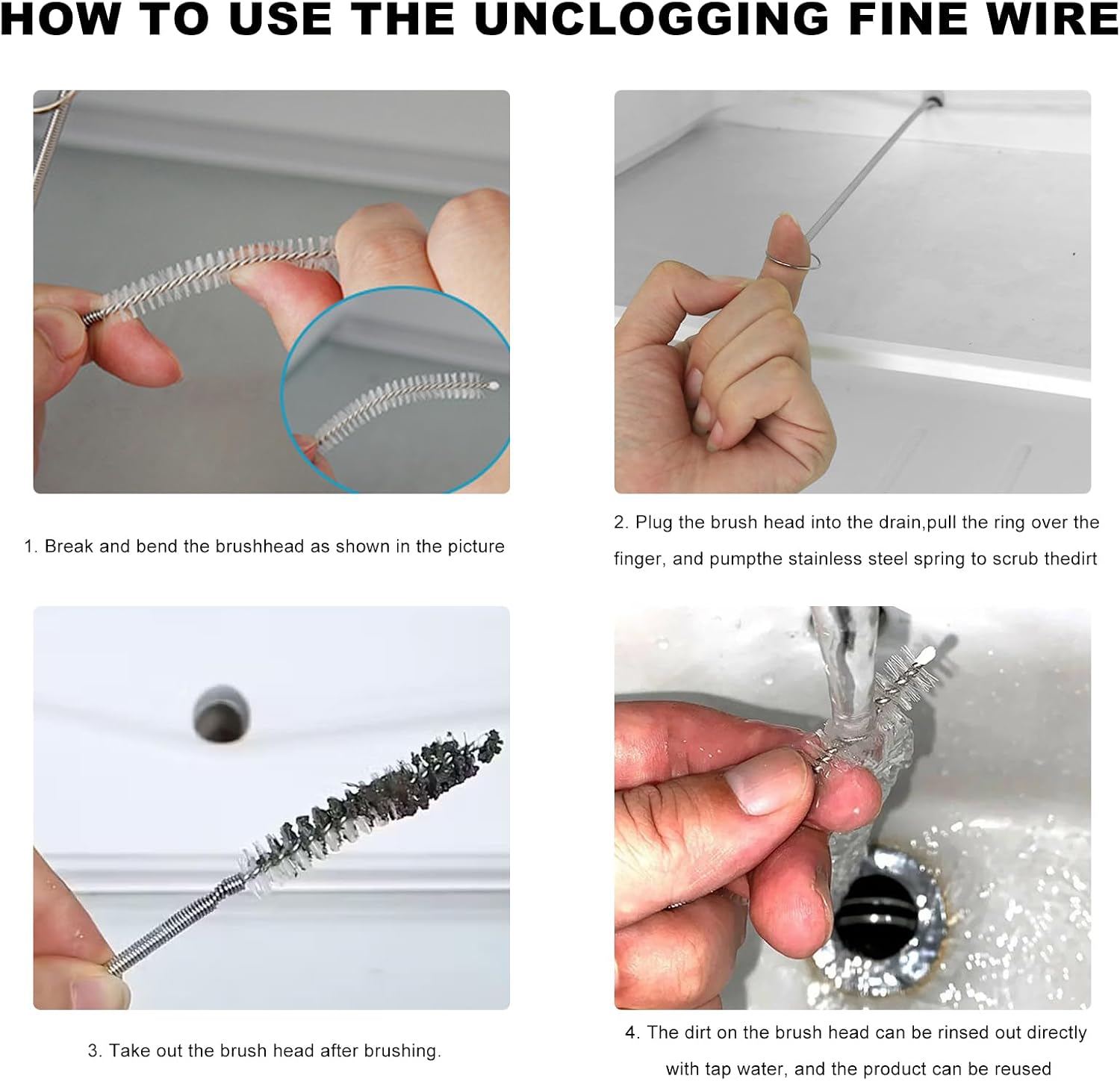 HOW TO USE THE UNCLOGGING FINE WIRE

1. Break and bend the brushhead as shown in the picture

2. Plug the brush head into the drain,pull the ring over the finger, and pumpthe stainless steel spring to scrub thedirt

3. Take out the brush head after brushing.

4. The dirt on the brush head can be rinsed out directly with tap water, and the product can be reused