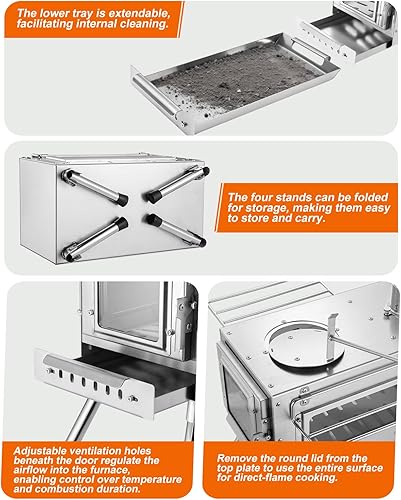 The lower tray is extendable, facilitating internal cleaning.

The four stands can be folded for storage, making them easy to store and carry.

Adjustable ventilation holes beneath the door regulate the airflow into the furnace, enabling control over temperature and combustion duration.

Remove the round lid from the top plate to use the entire surface for direct-flame cooking.