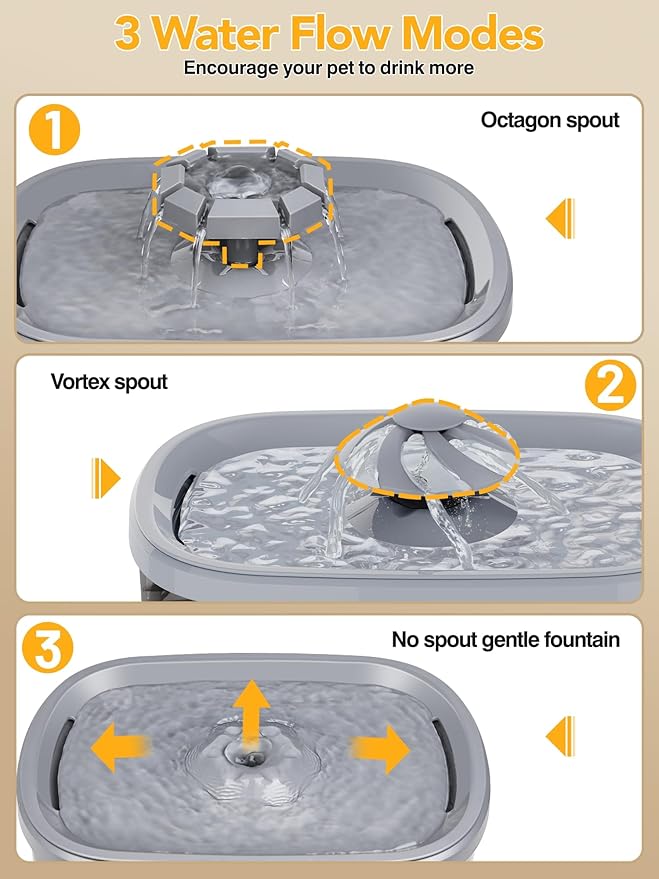 3 Water Flow Modes
Encourage your pet to drink more

1
Octagon spout

Vortex spout
2

3
No spout gentle fountain