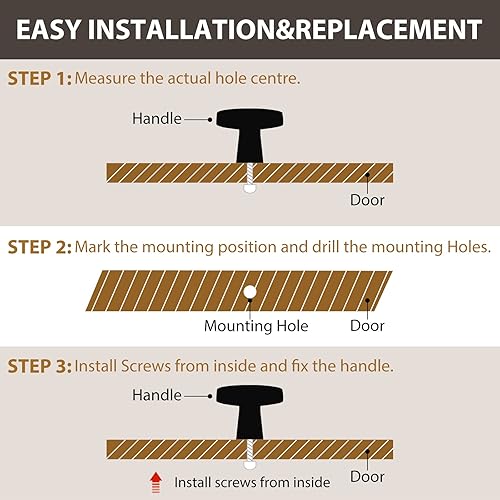 EASY INSTALLATION&REPLACEMENT

STEP 1: Measure the actual hole centre.

Handle

Door

STEP 2: Mark the mounting position and drill the mounting Holes.

Mounting Hole

Door

STEP 3: Install Screws from inside and fix the handle.

Handle

Install screws from inside

Door