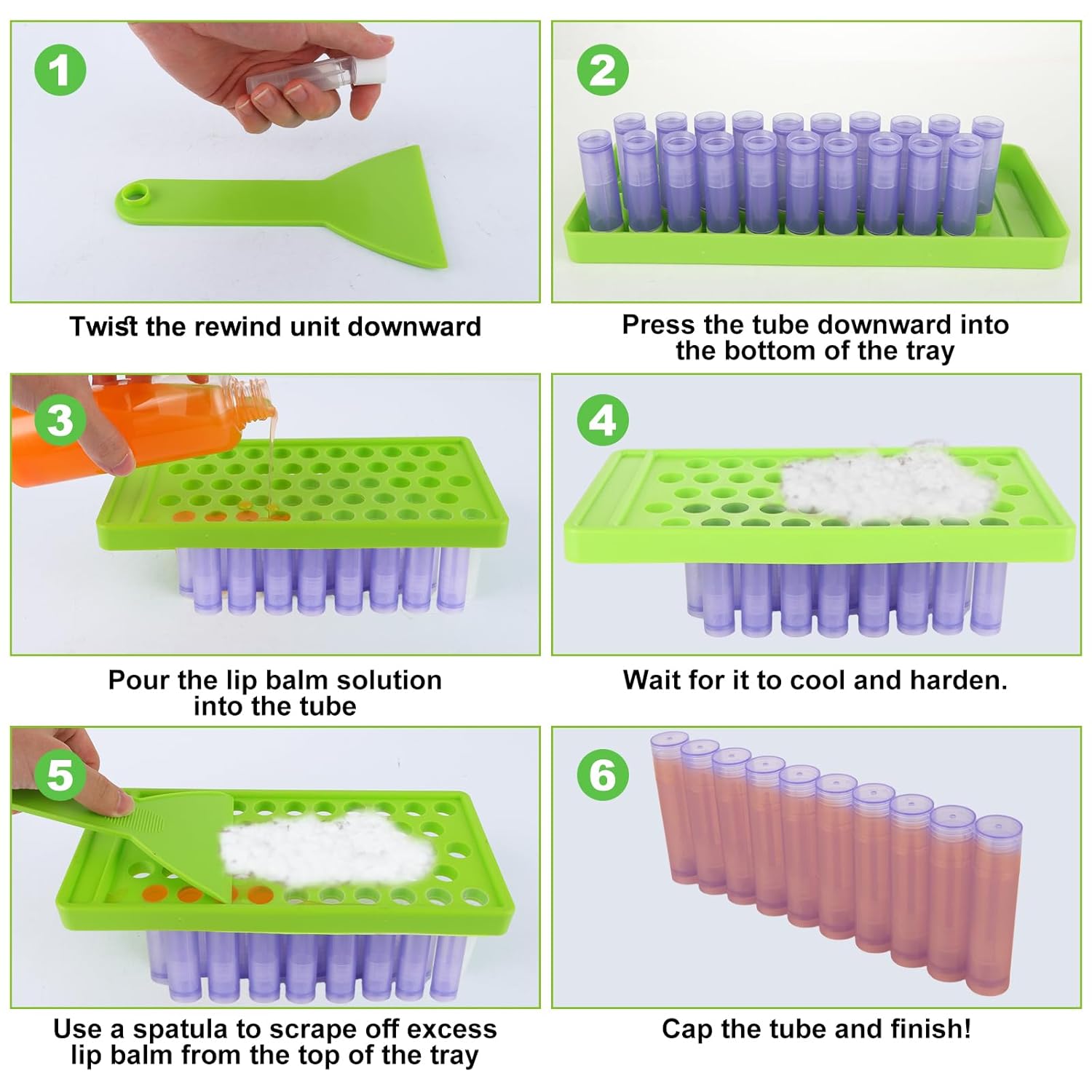 1

Twist the rewind unit downward

2

Press the tube downward into the bottom of the tray

3

Pour the lip balm solution into the tube

4

Wait for it to cool and harden.

5

Use a spatula to scrape off excess lip balm from the top of the tray

6

Cap the tube and finish!