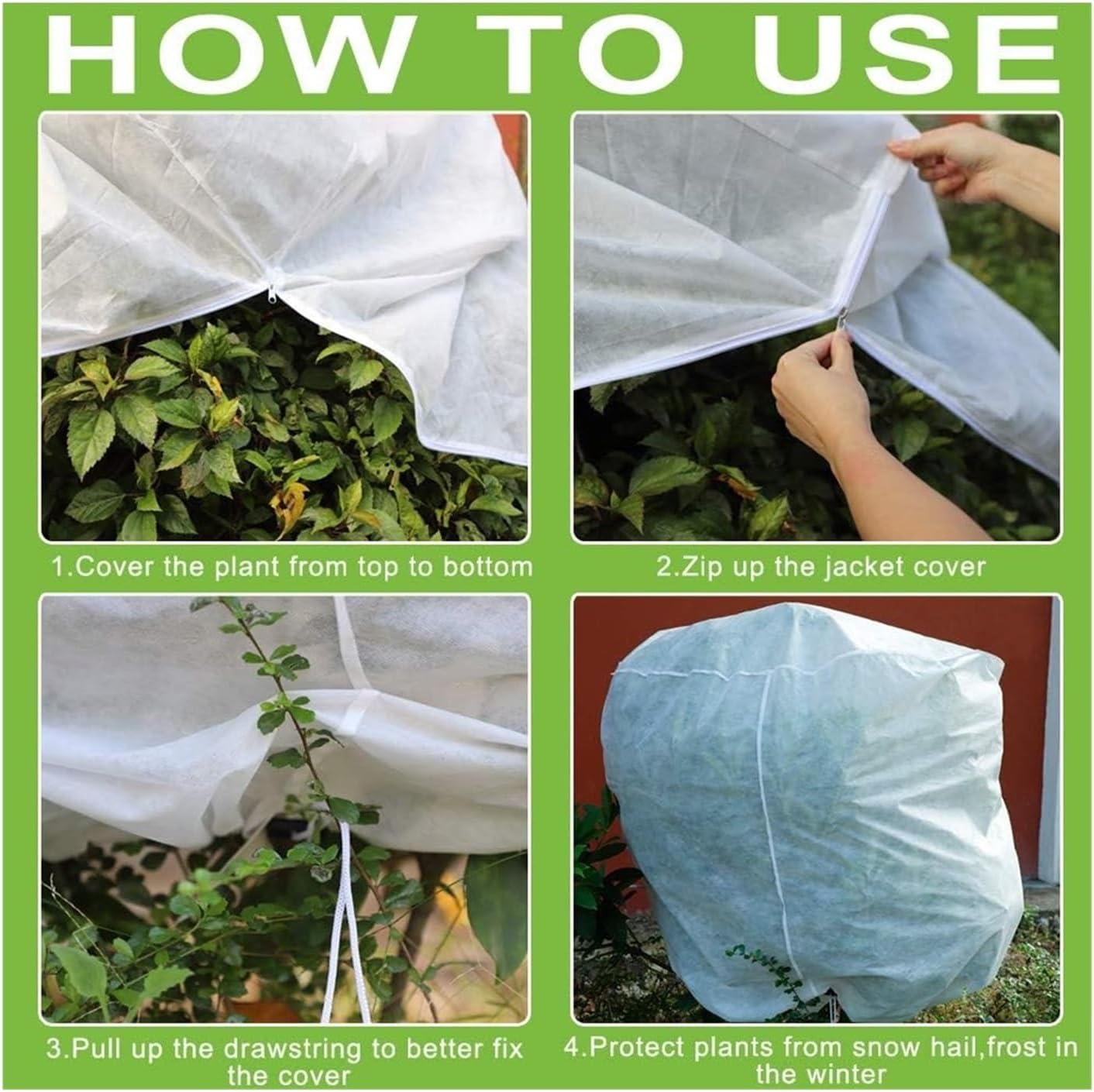 HOW TO USE

1.Cover the plant from top to bottom

2.Zip up the jacket cover

3.Pull up the drawstring to better fix the cover

4.Protect plants from snow hail,frost in the winter