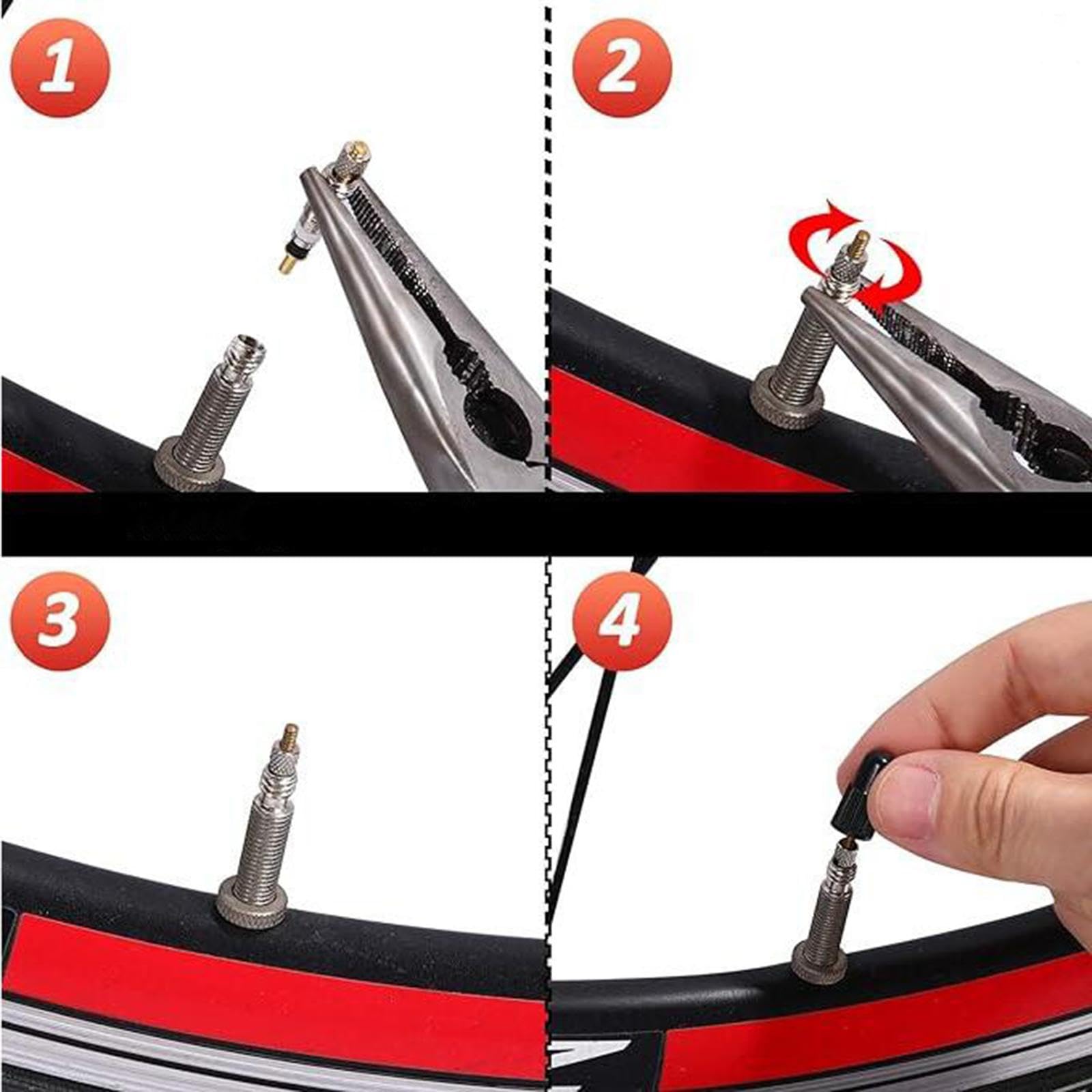 1

2

3

4