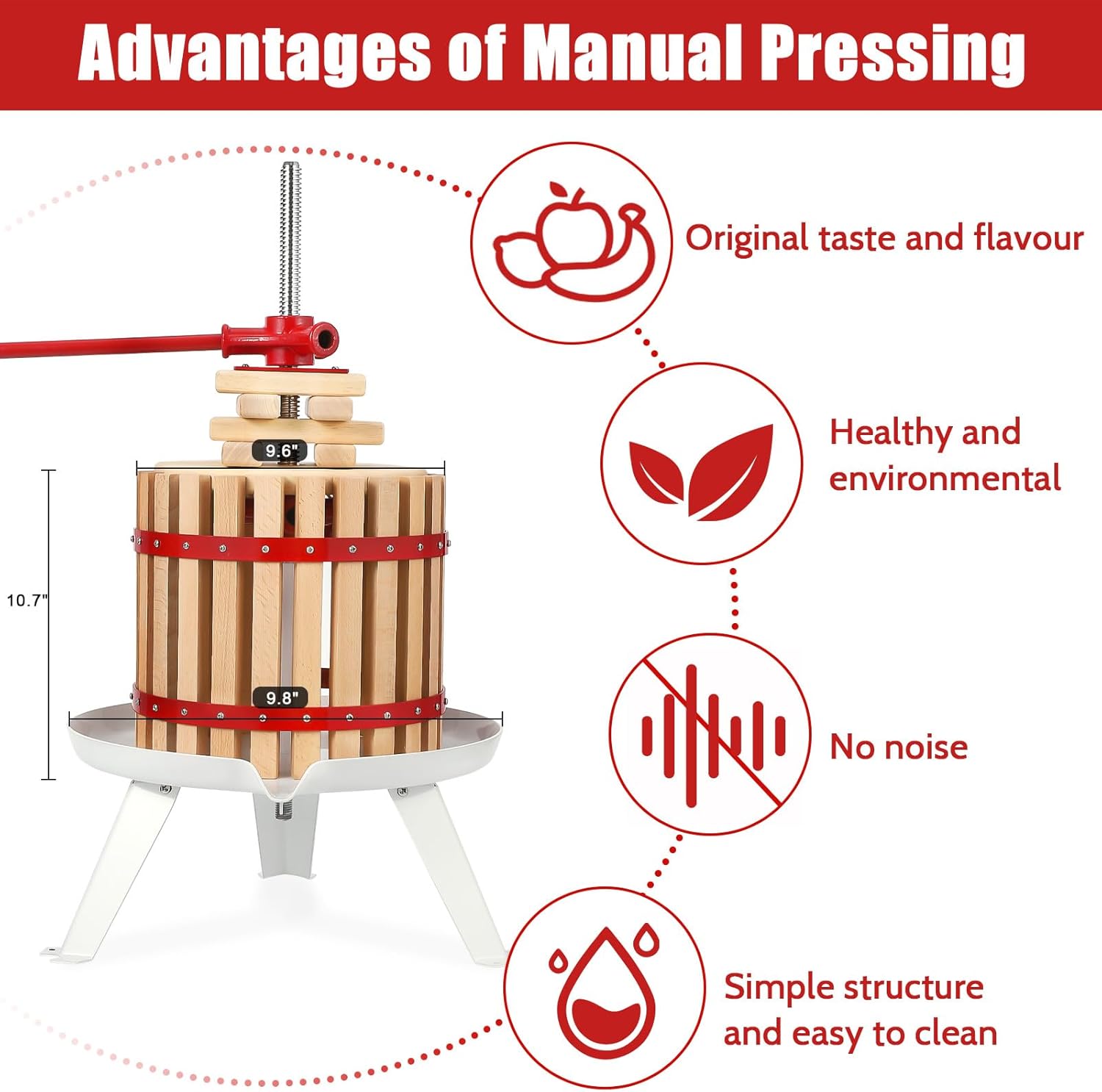 Advantages of Manual Pressing

9.6"

10.7"

9.8"

Original taste and flavour

Healthy and environmental

No noise

Simple structure and easy to clean