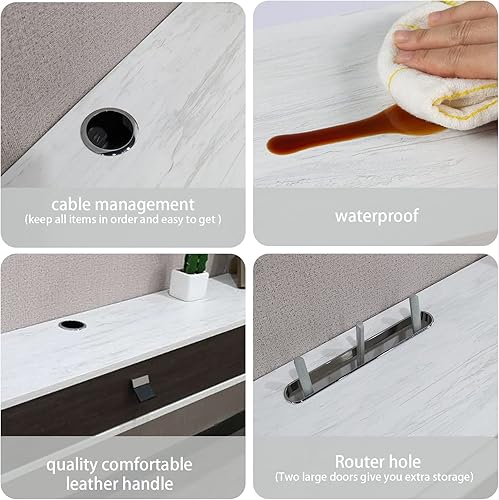 cable management
(keep all items in order and easy to get )

waterproof

quality comfortable leather handle

Router hole
(Two large doors give you extra storage)