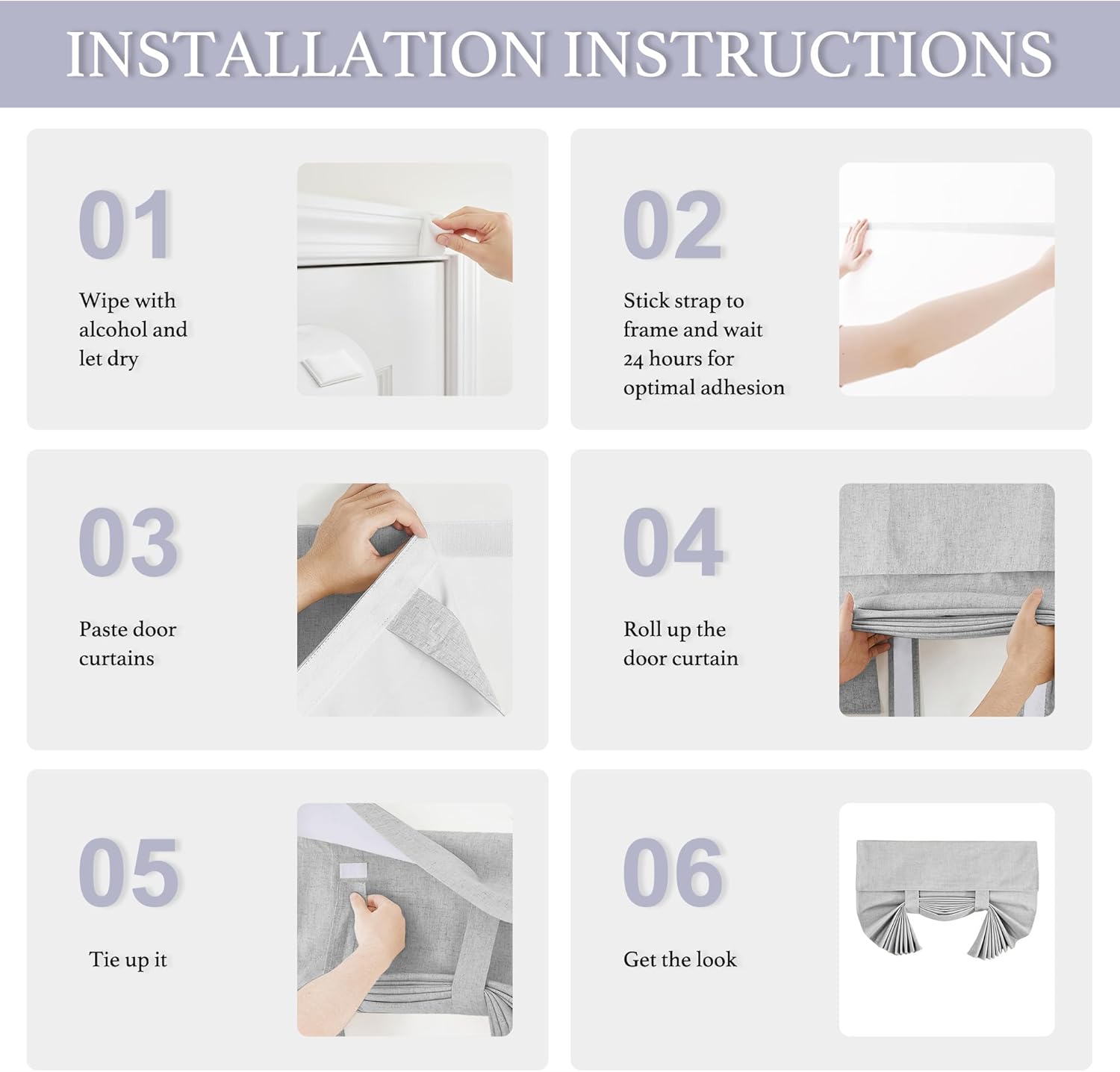 INSTALLATION INSTRUCTIONS

01

Wipe with alcohol and let dry

02

Stick strap to frame and wait 24 hours for optimal adhesion

03

Paste door curtains

04

Roll up the door curtain

05

Tie up it

06

Get the look