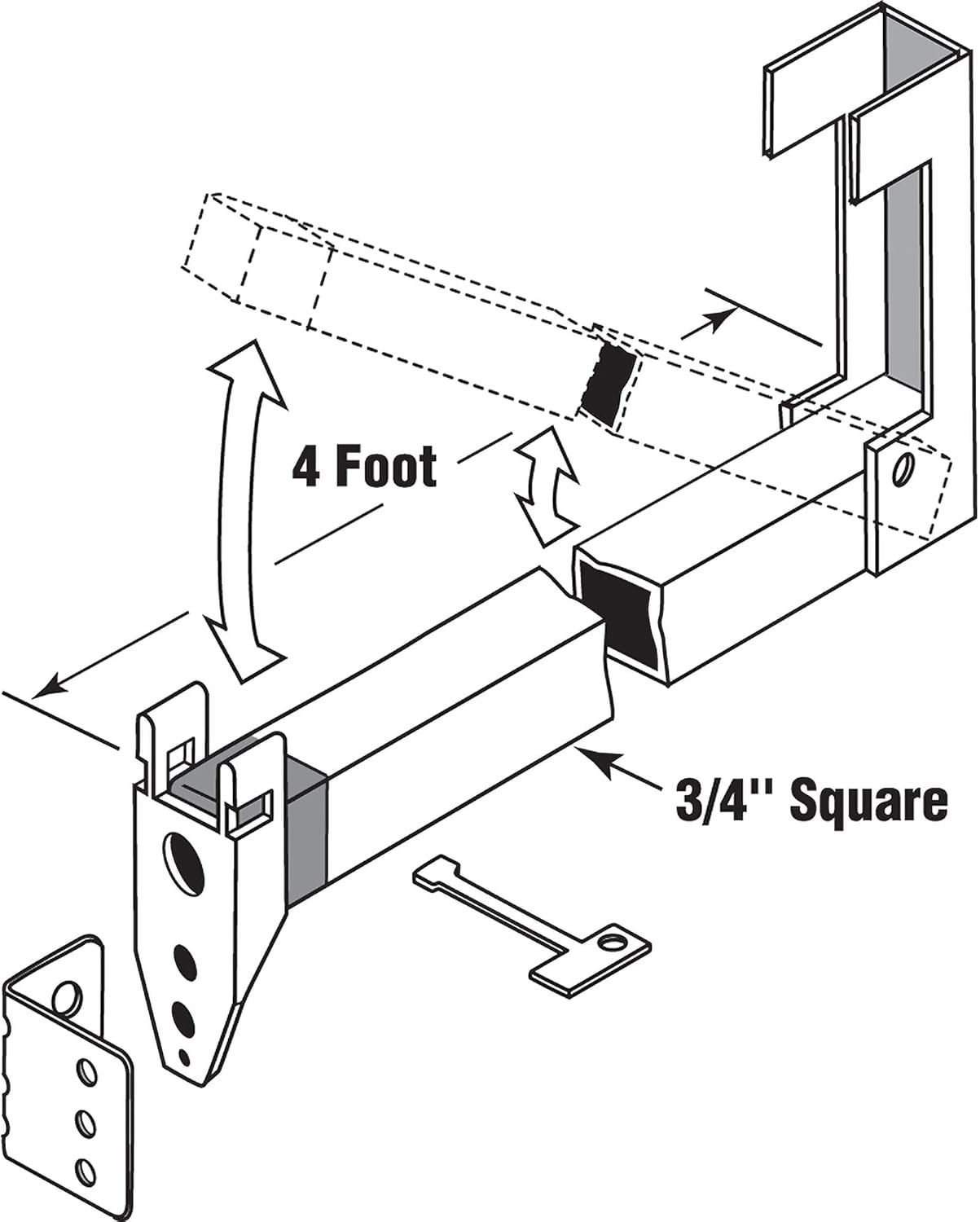 4 Foot

3/4'' Square