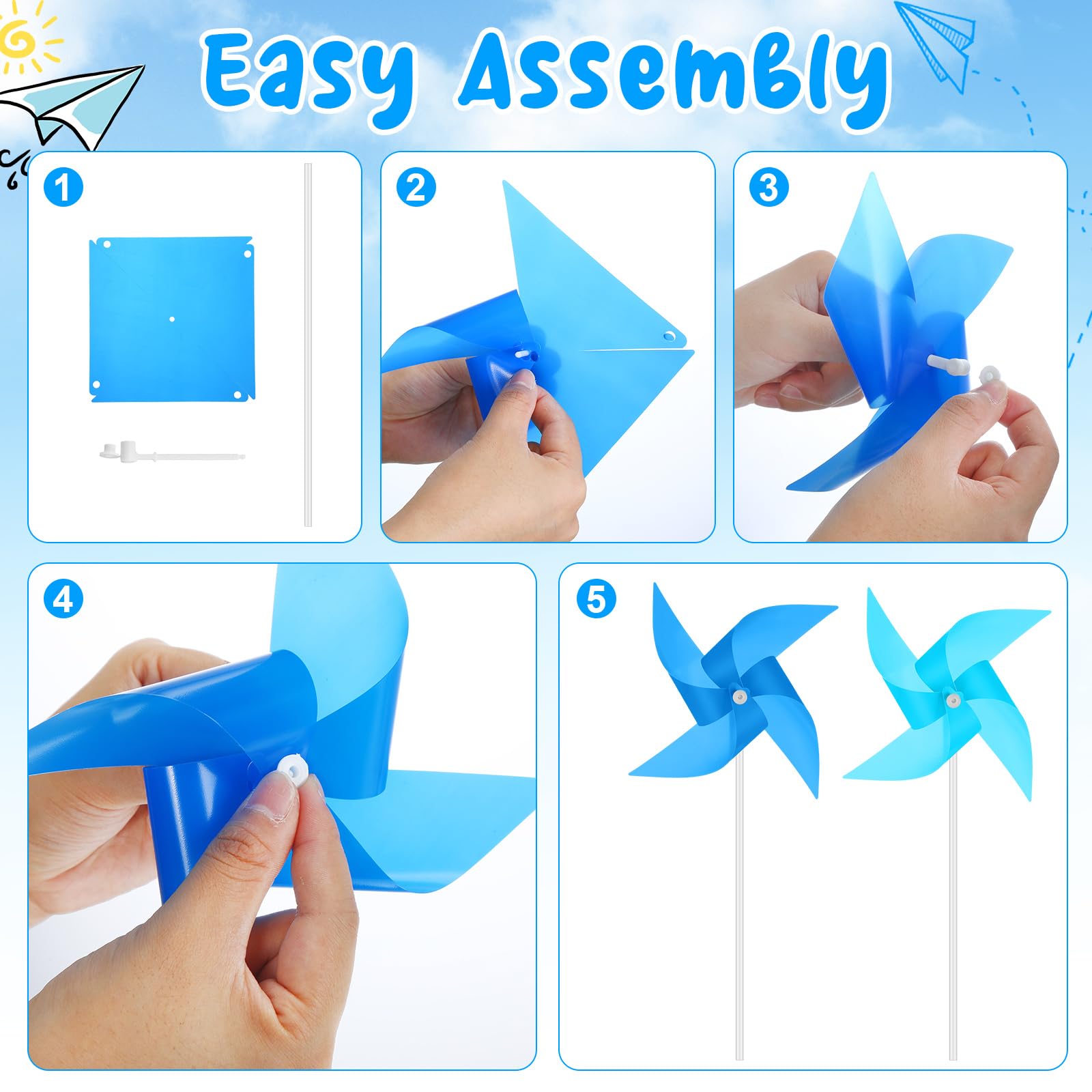 Easy Assembly

1

2

3

4

5