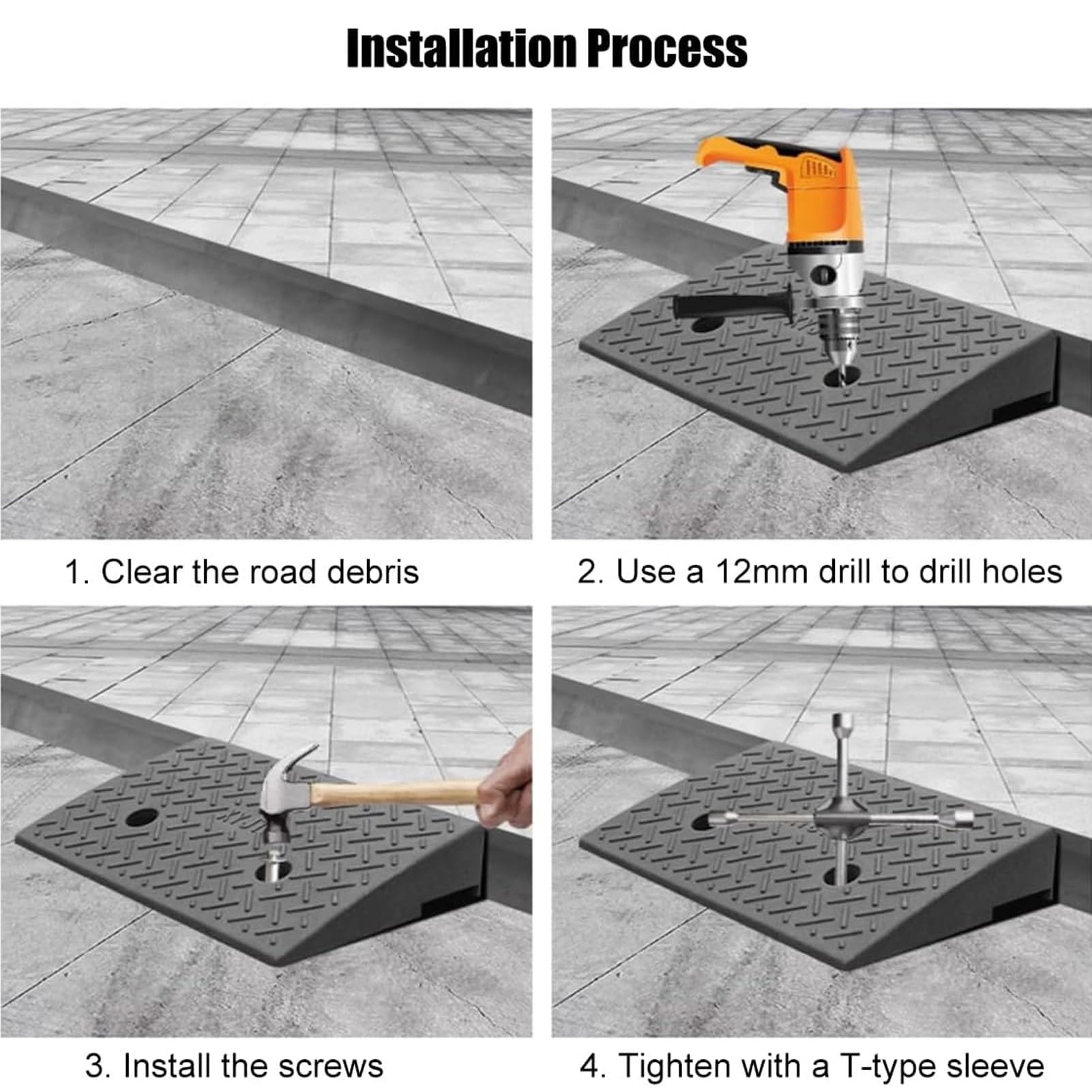 Installation Process

1. Clear the road debris

2. Use a 12mm drill to drill holes

3. Install the screws

4. Tighten with a T-type sleeve