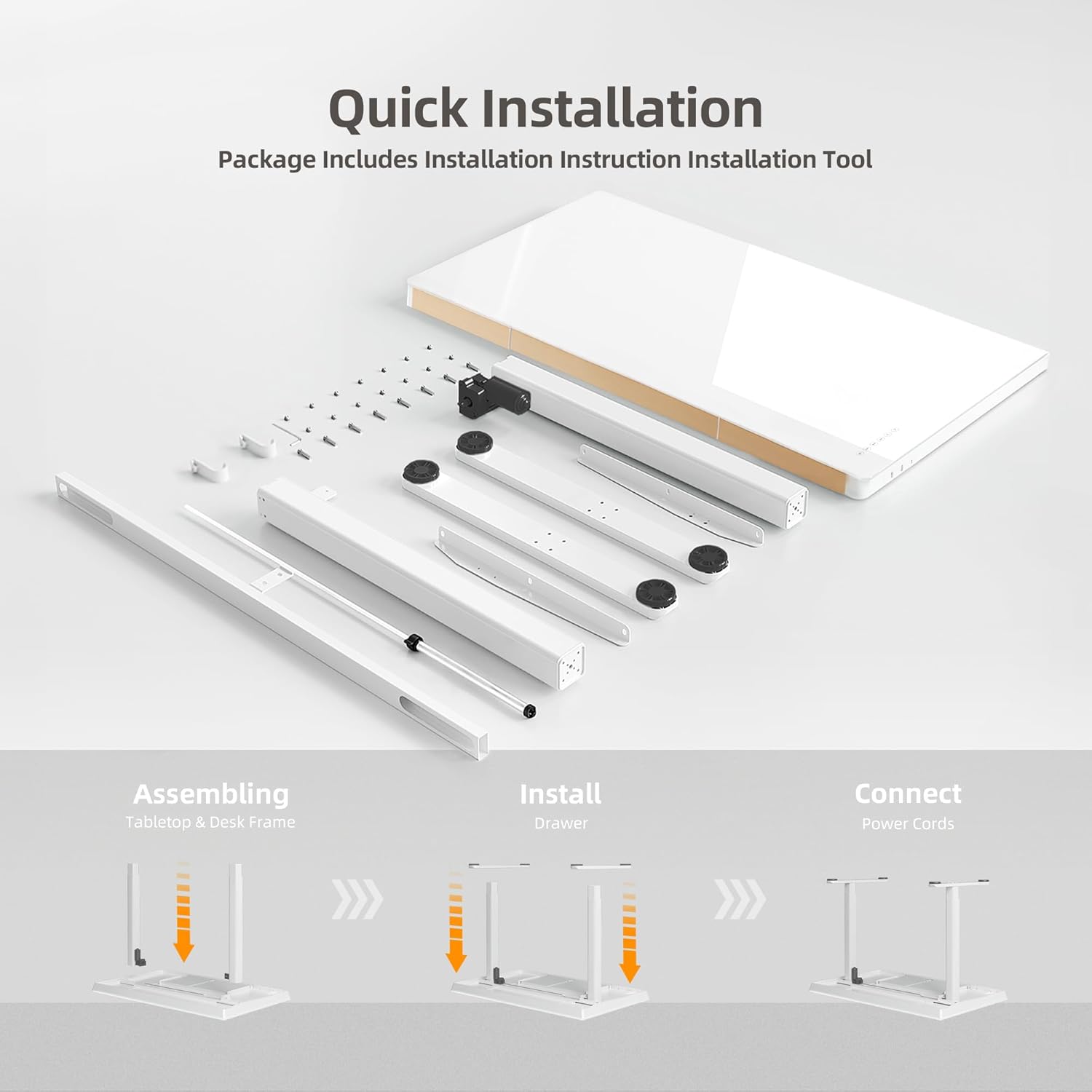 Quick Installation

Package Includes Installation Instruction Installation Tool

Assembling
Tabletop & Desk Frame

Install
Drawer

Connect
Power Cords