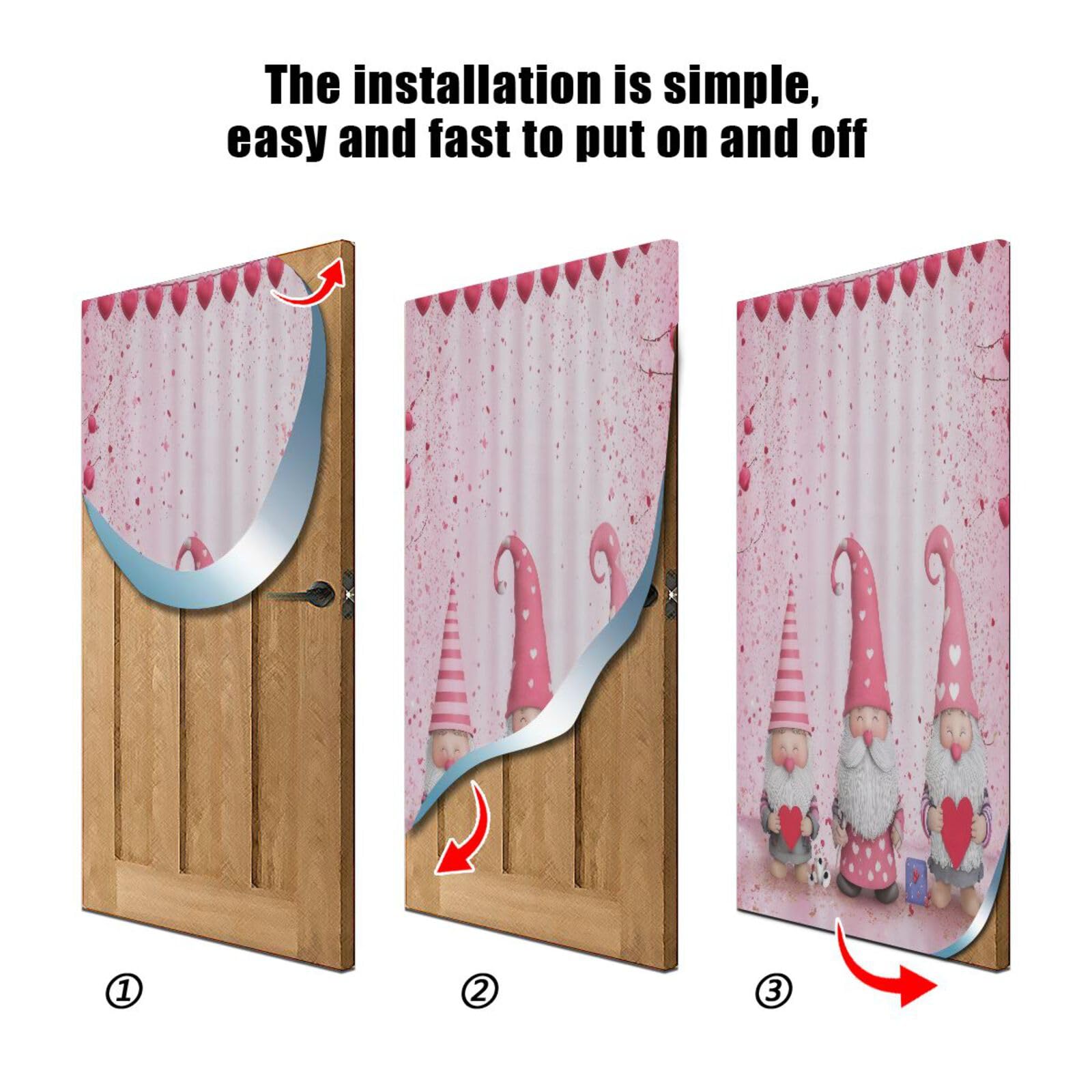 The installation is simple, easy and fast to put on and off

①

②

③