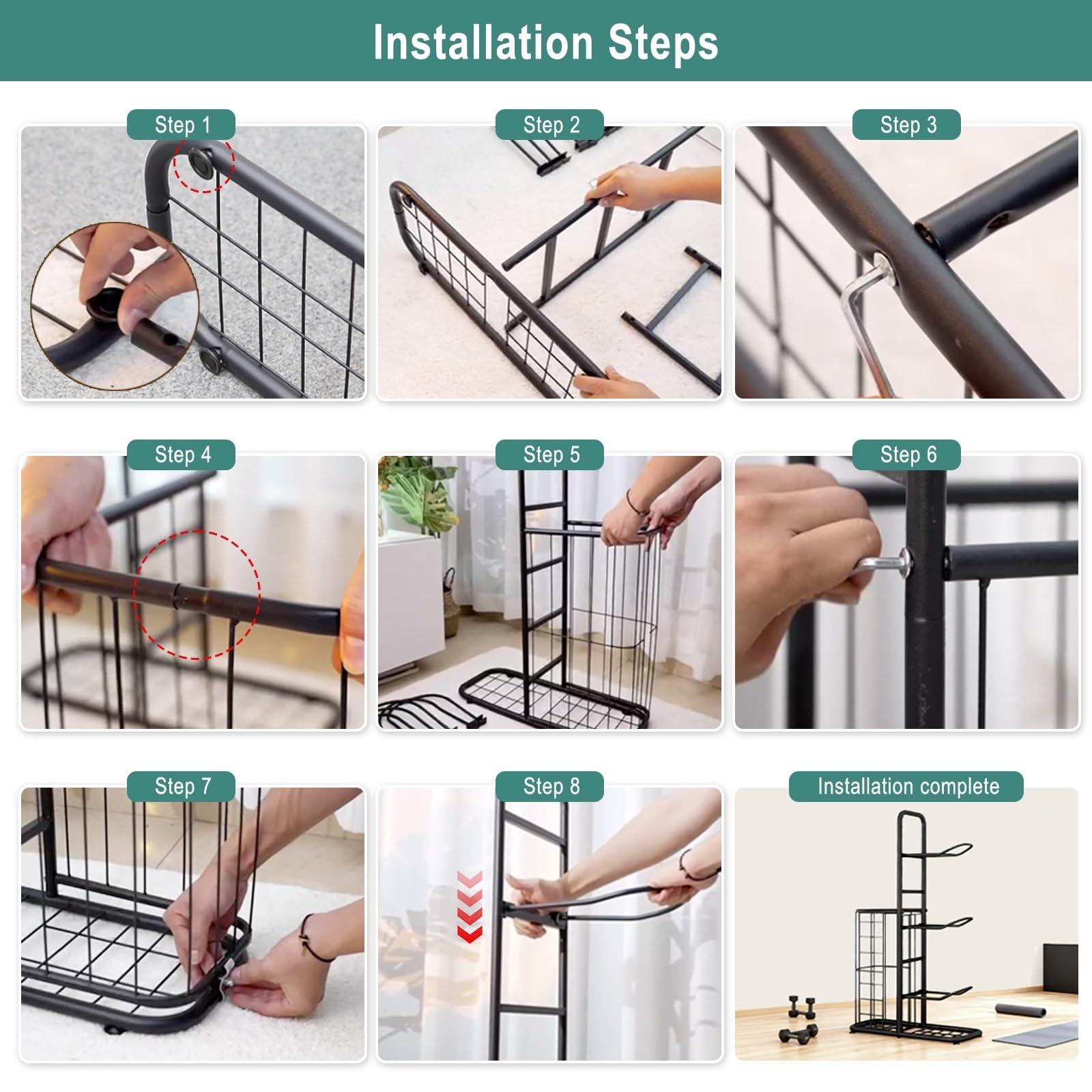 Installation Steps

Step 1

Step 2

Step 3

Step 4

Step 5

Step 6

Step 7

Step 8

Installation complete