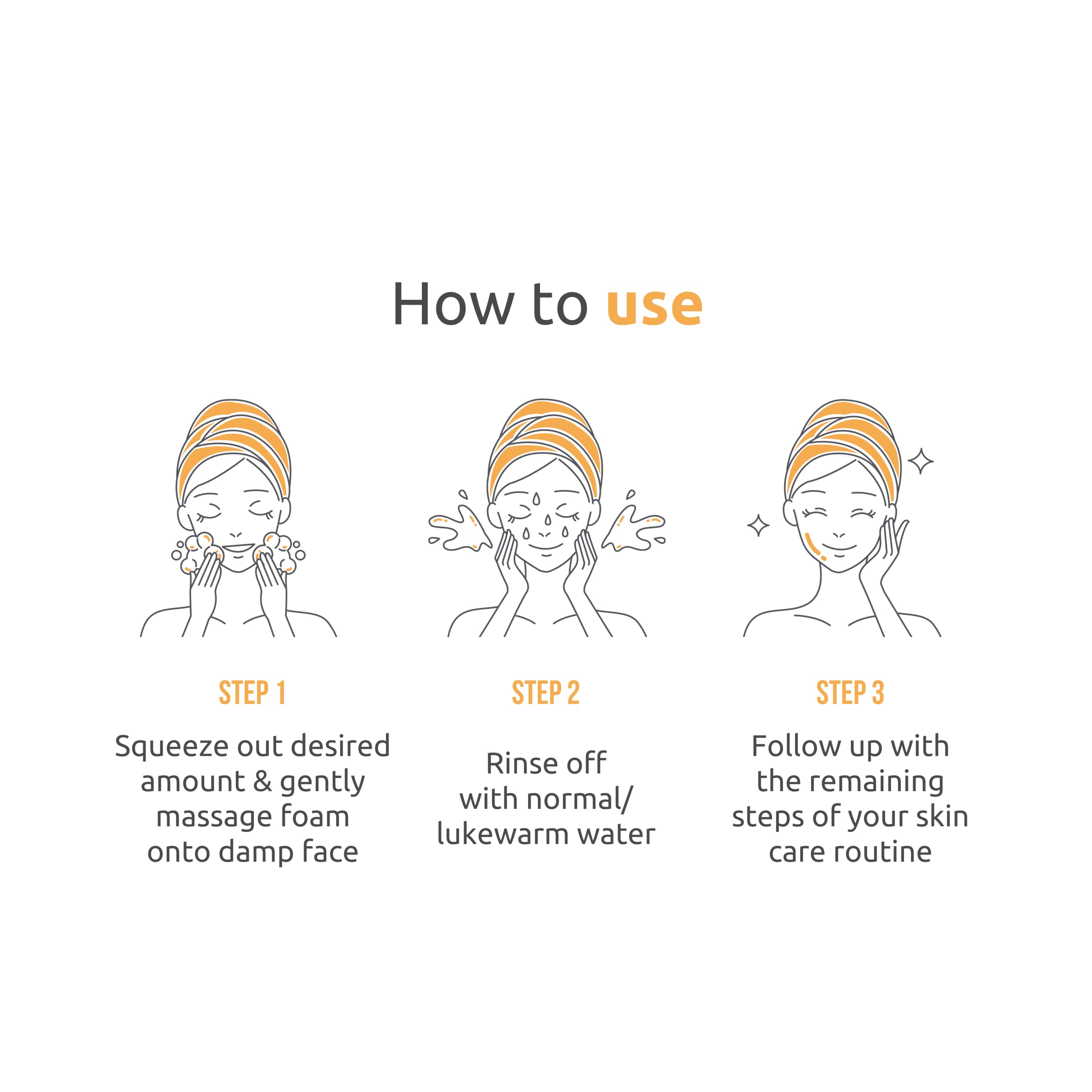 How to use

STEP 1

Squeeze out desired amount & gently massage foam onto damp face

STEP 2

Rinse off with normal/ lukewarm water

STEP 3

Follow up with the remaining steps of your skin care routine