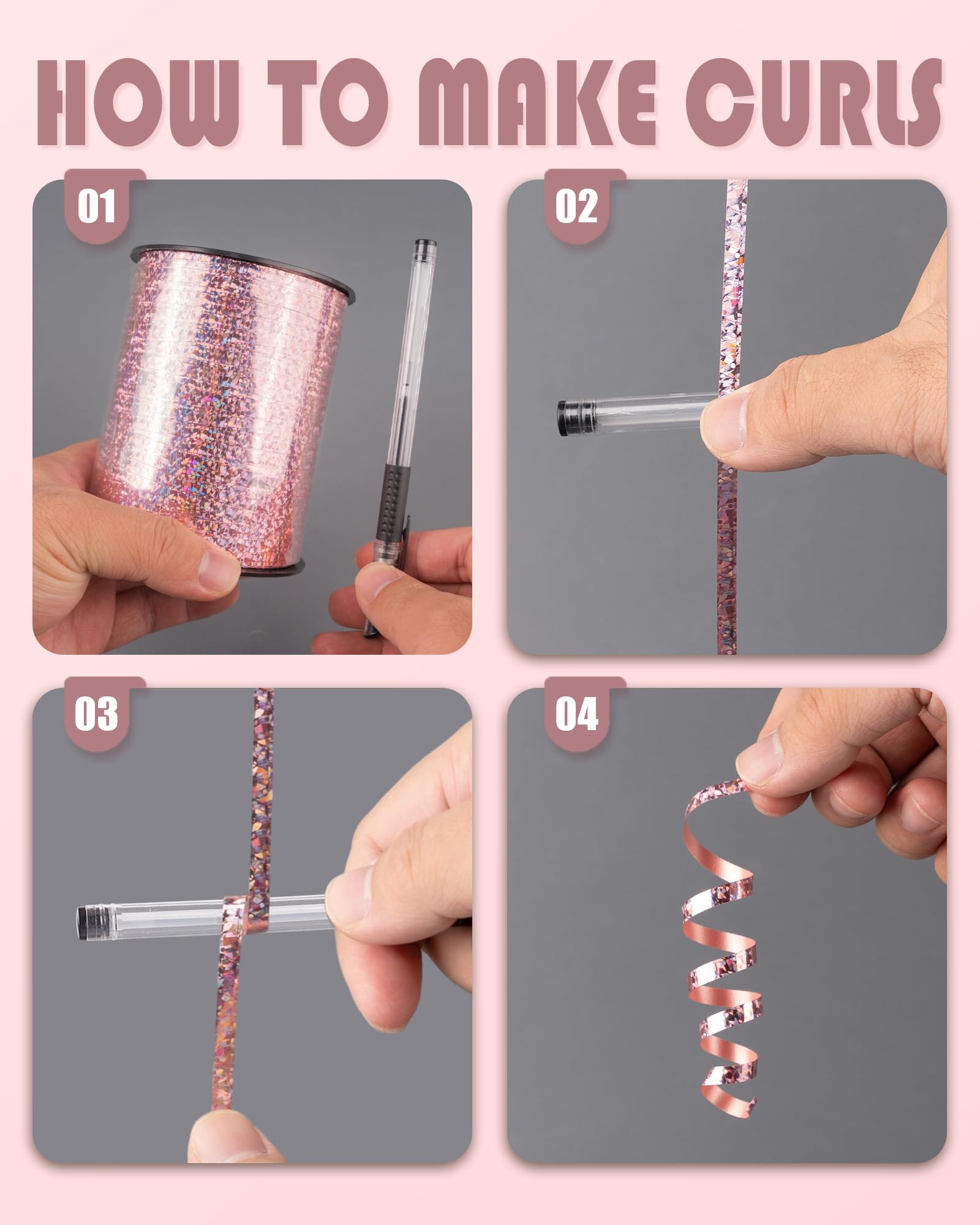 HOW TO MAKE CURLS

01

02

03

04