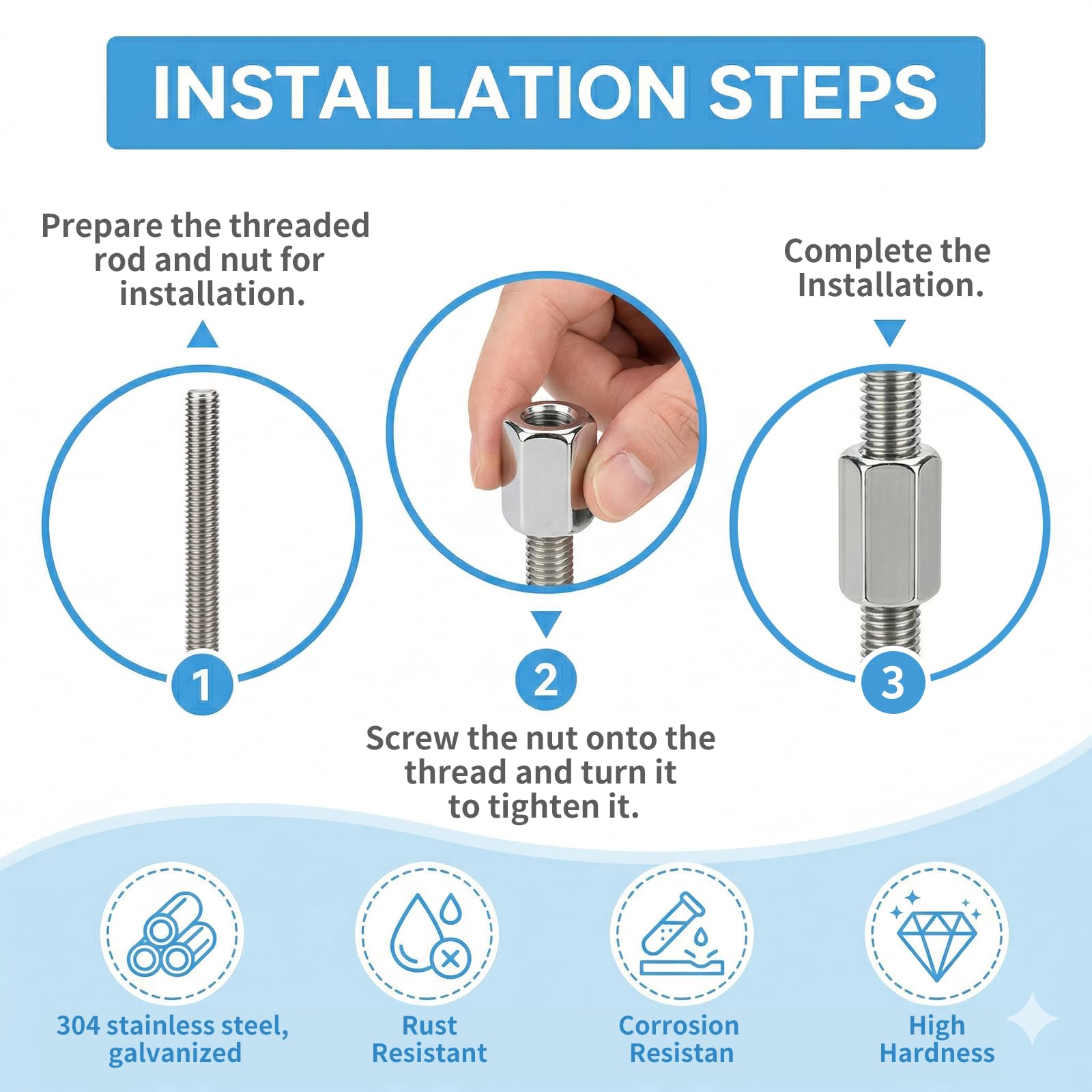 INSTALLATION STEPS

Prepare the threaded rod and nut for installation.

1

2

Screw the nut onto the thread and turn it to tighten it.

Complete the Installation.

3

304 stainless steel, galvanized

Rust Resistant

Corrosion Resistan

High Hardness