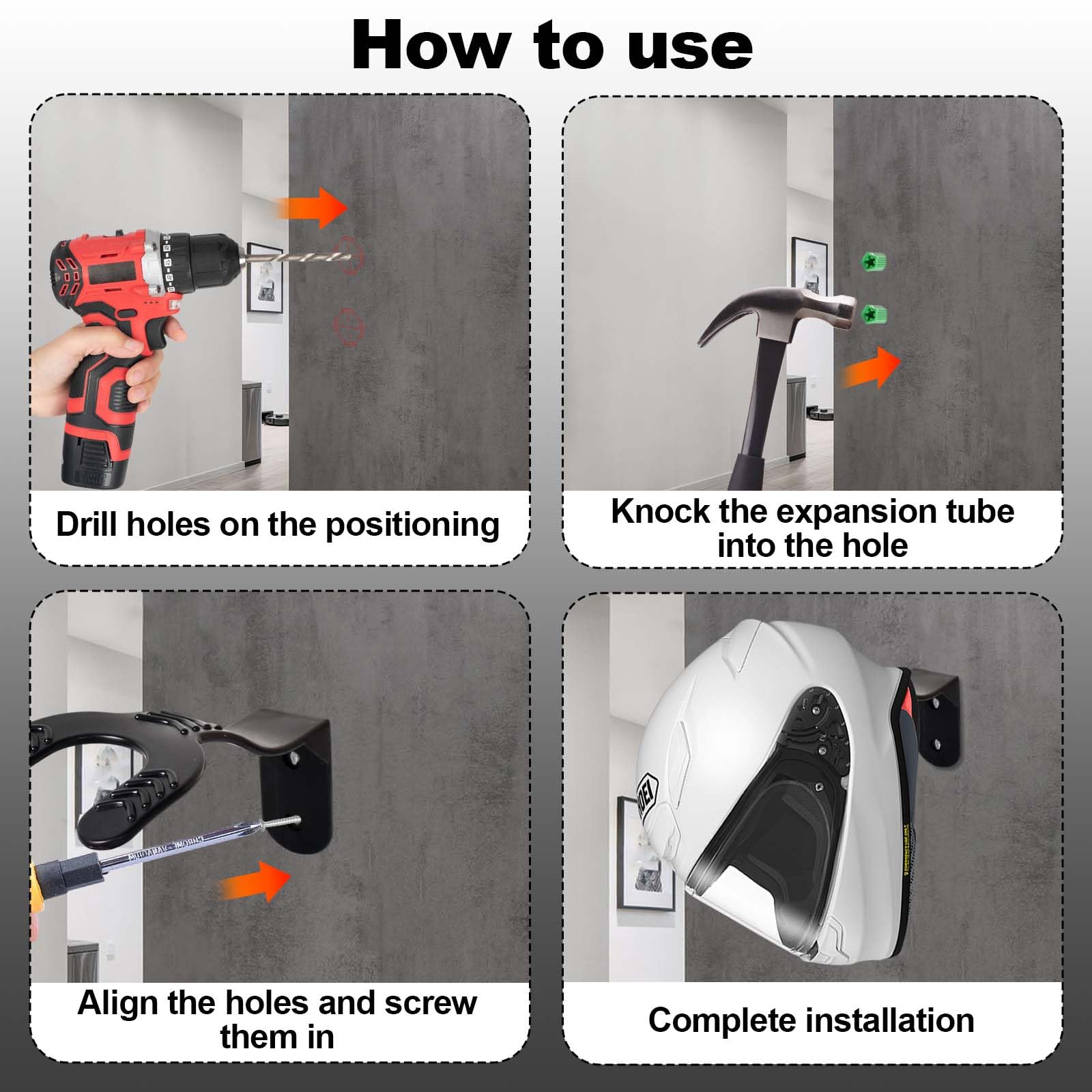 How to use

Drill holes on the positioning

Knock the expansion tube into the hole

Align the holes and screw them in

Complete installation