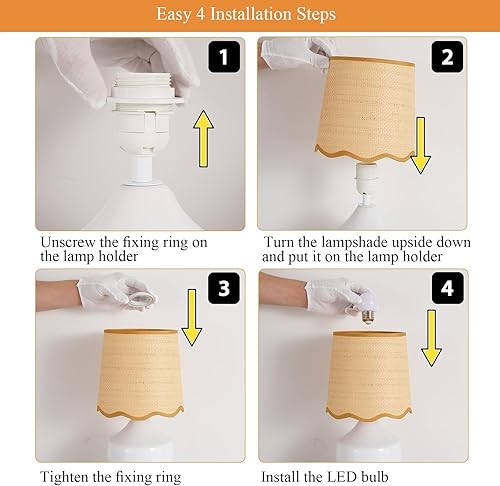 Easy 4 Installation Steps

1

Unscrew the fixing ring on the lamp holder

2

Turn the lampshade upside down and put it on the lamp holder

3

Tighten the fixing ring

4

Install the LED bulb