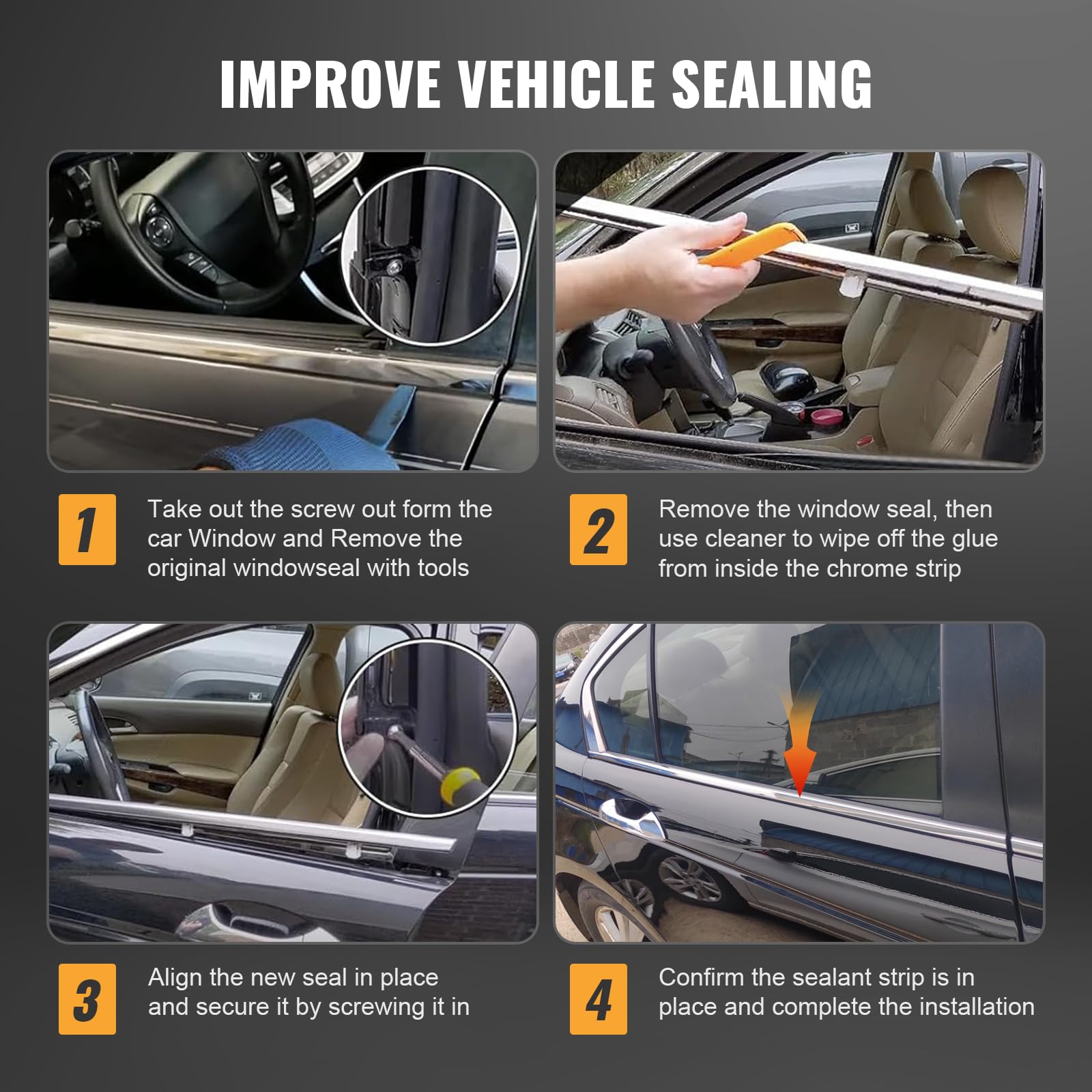 IMPROVE VEHICLE SEALING

1
Take out the screw out form the car Window and Remove the original windowseal with tools

2
Remove the window seal, then use cleaner to wipe off the glue from inside the chrome strip

3
Align the new seal in place and secure it by screwing it in

4
Confirm the sealant strip is in place and complete the installation