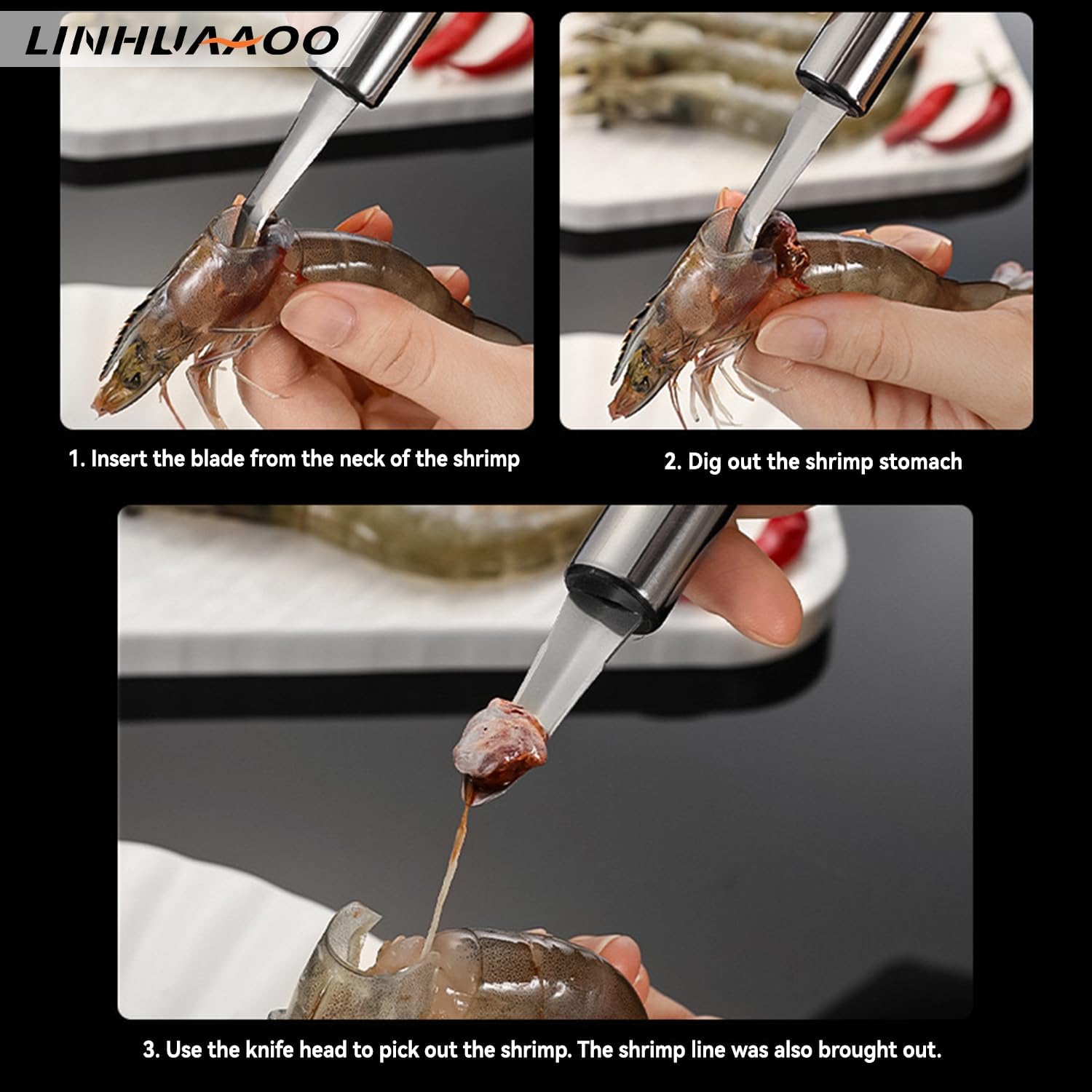 LINHUAAOO

1. Insert the blade from the neck of the shrimp

2. Dig out the shrimp stomach

3. Use the knife head to pick out the shrimp. The shrimp line was also brought out.