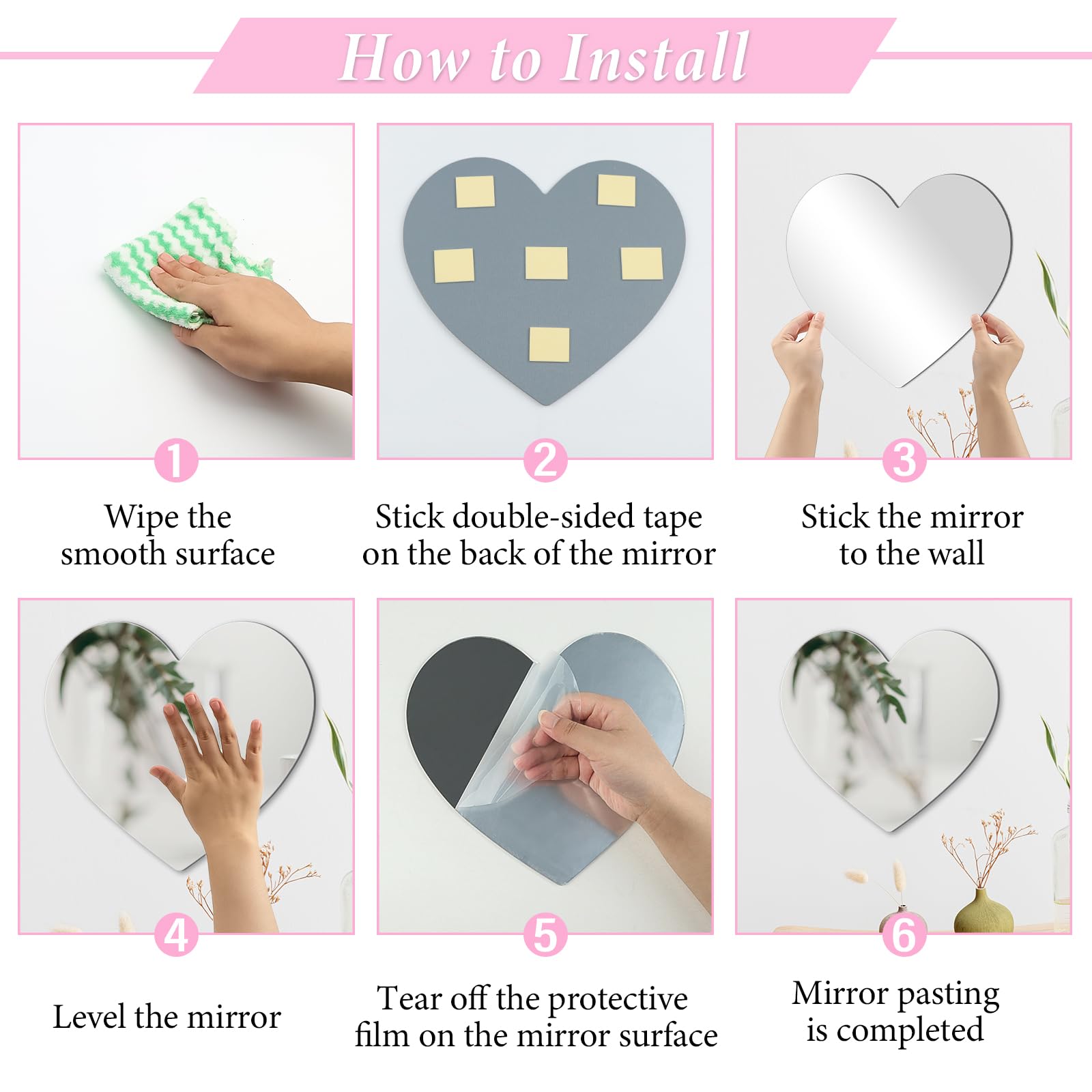 How to Install

1

Wipe the smooth surface

2

Stick double-sided tape on the back of the mirror

3

Stick the mirror to the wall

4

Level the mirror

5

Tear off the protective film on the mirror surface

6

Mirror pasting is completed