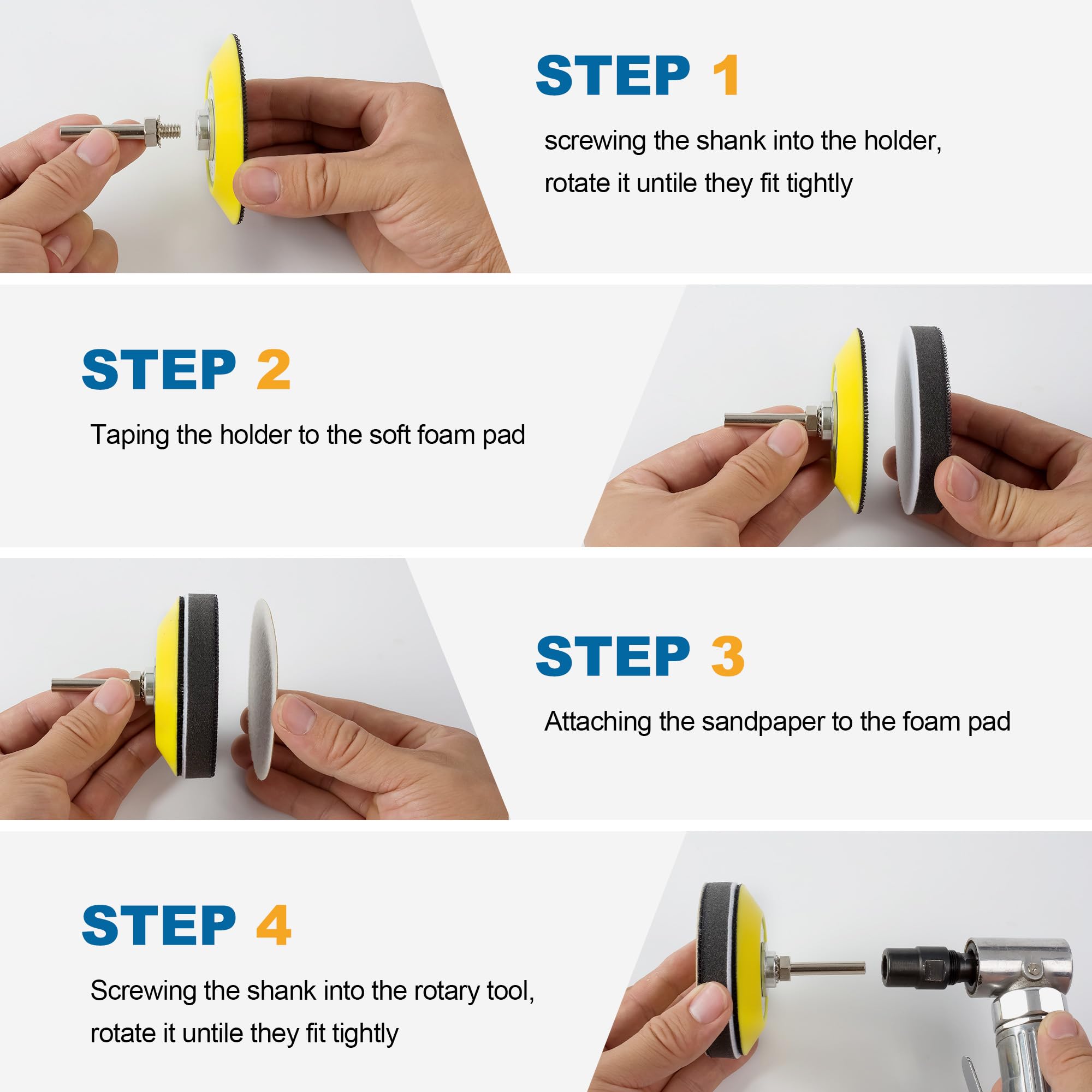 STEP 1

screwing the shank into the holder,
rotate it untile they fit tightly

STEP 2

Taping the holder to the soft foam pad

STEP 3

Attaching the sandpaper to the foam pad

STEP 4

Screwing the shank into the rotary tool,
rotate it untile they fit tightly