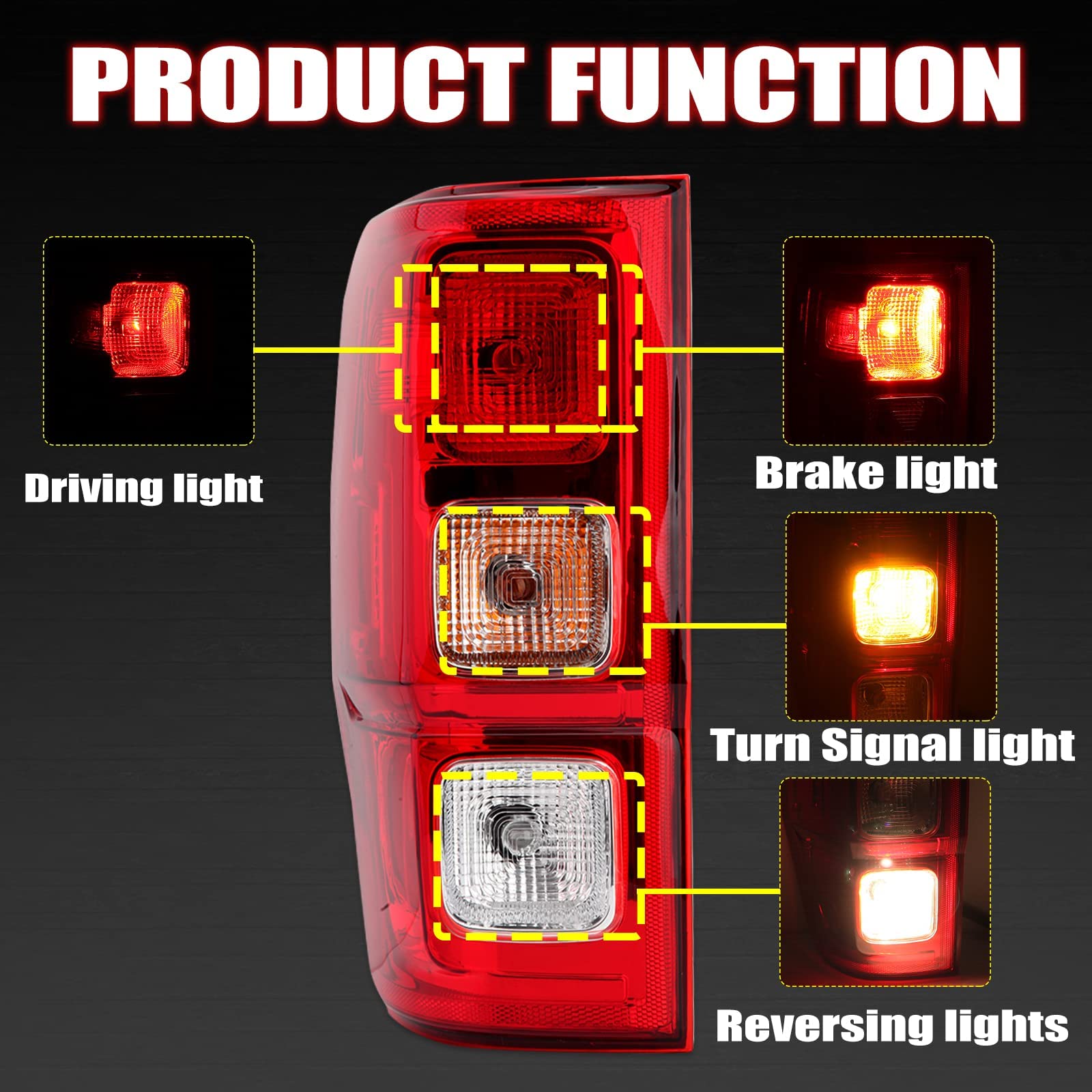 PRODUCT FUNCTION

Driving light

Brake light

Turn Signal light

Reversing lights