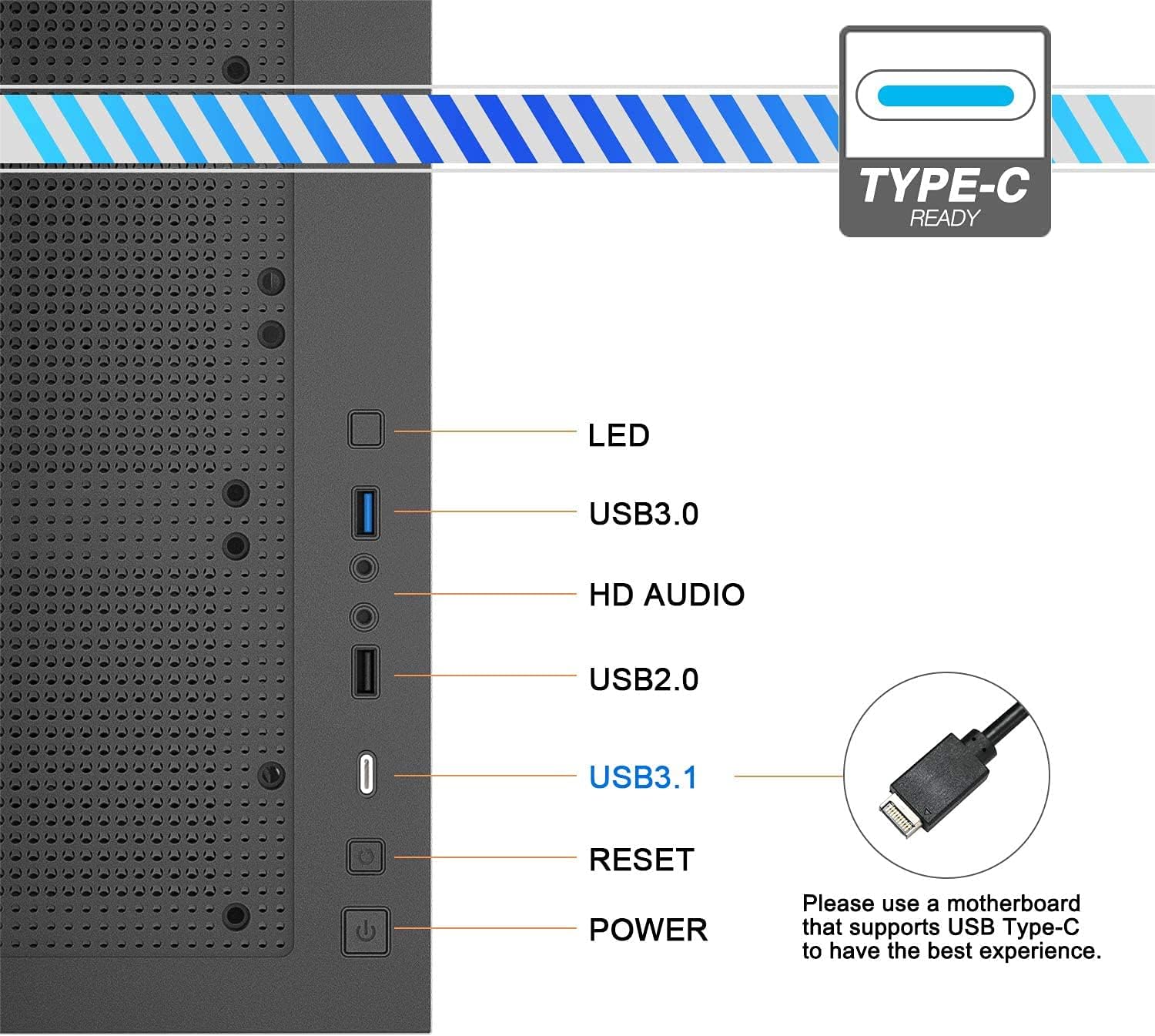 TYPE-C
READY

LED

USB3.0

HD AUDIO

USB2.0

USB3.1

RESET

POWER

Please use a motherboard that supports USB Type-C to have the best experience.