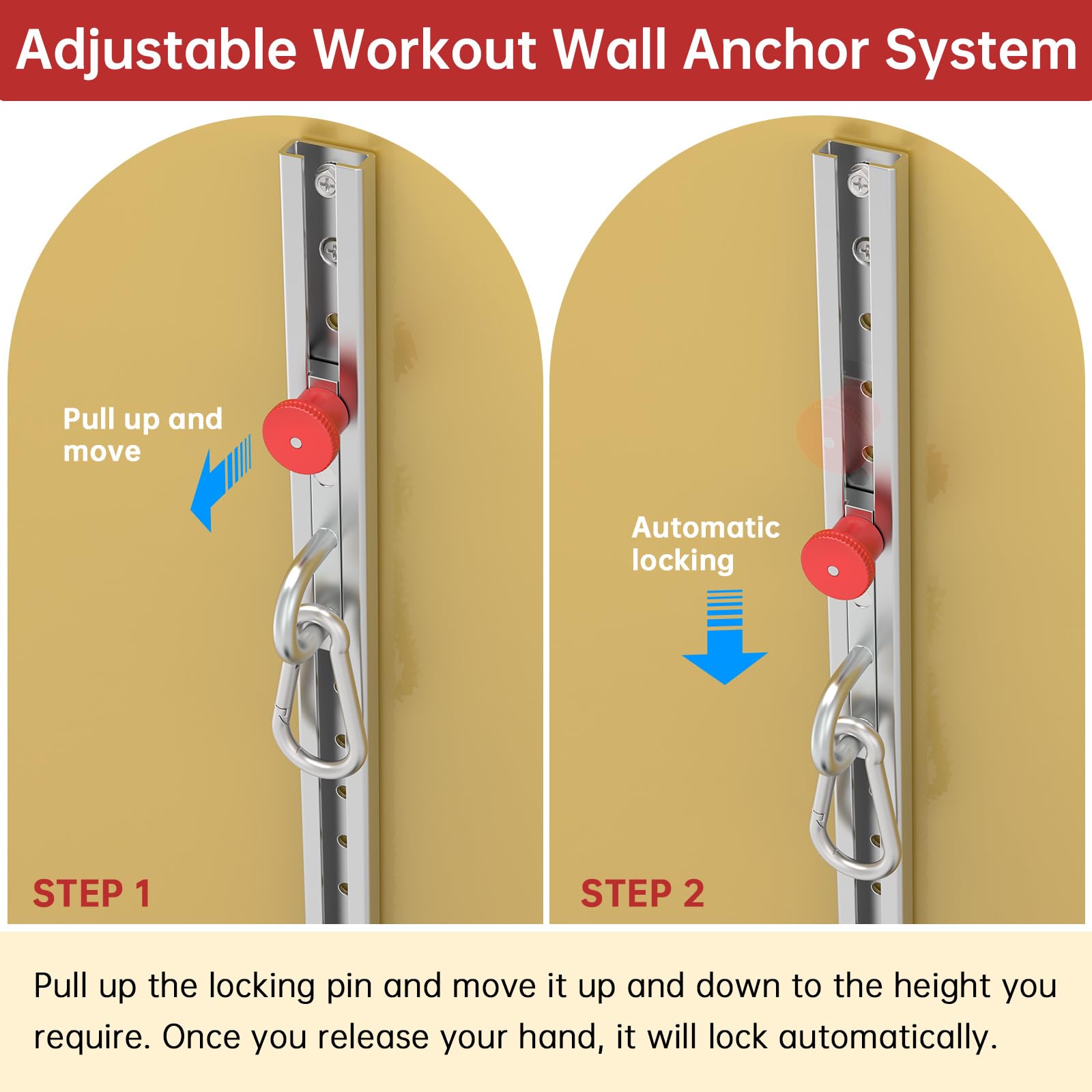 Adjustable Workout Wall Anchor System

Pull up and move

STEP 1

Automatic locking

STEP 2

Pull up the locking pin and move it up and down to the height you require. Once you release your hand, it will lock automatically.