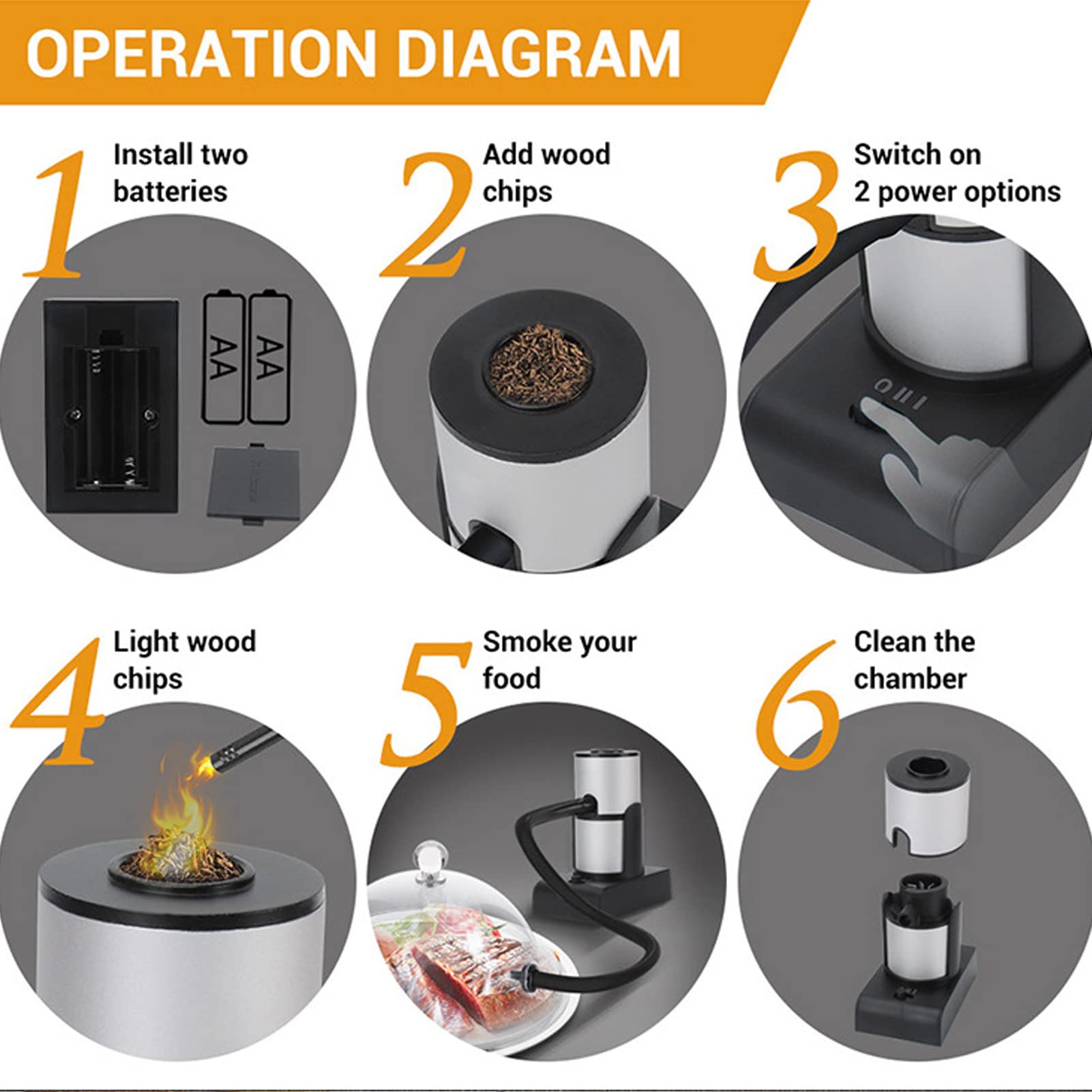 OPERATION DIAGRAM

1 Install two batteries

AA AA

2 Add wood chips

3 Switch on 2 power options

O I II

4 Light wood chips

5 Smoke your food

6 Clean the chamber