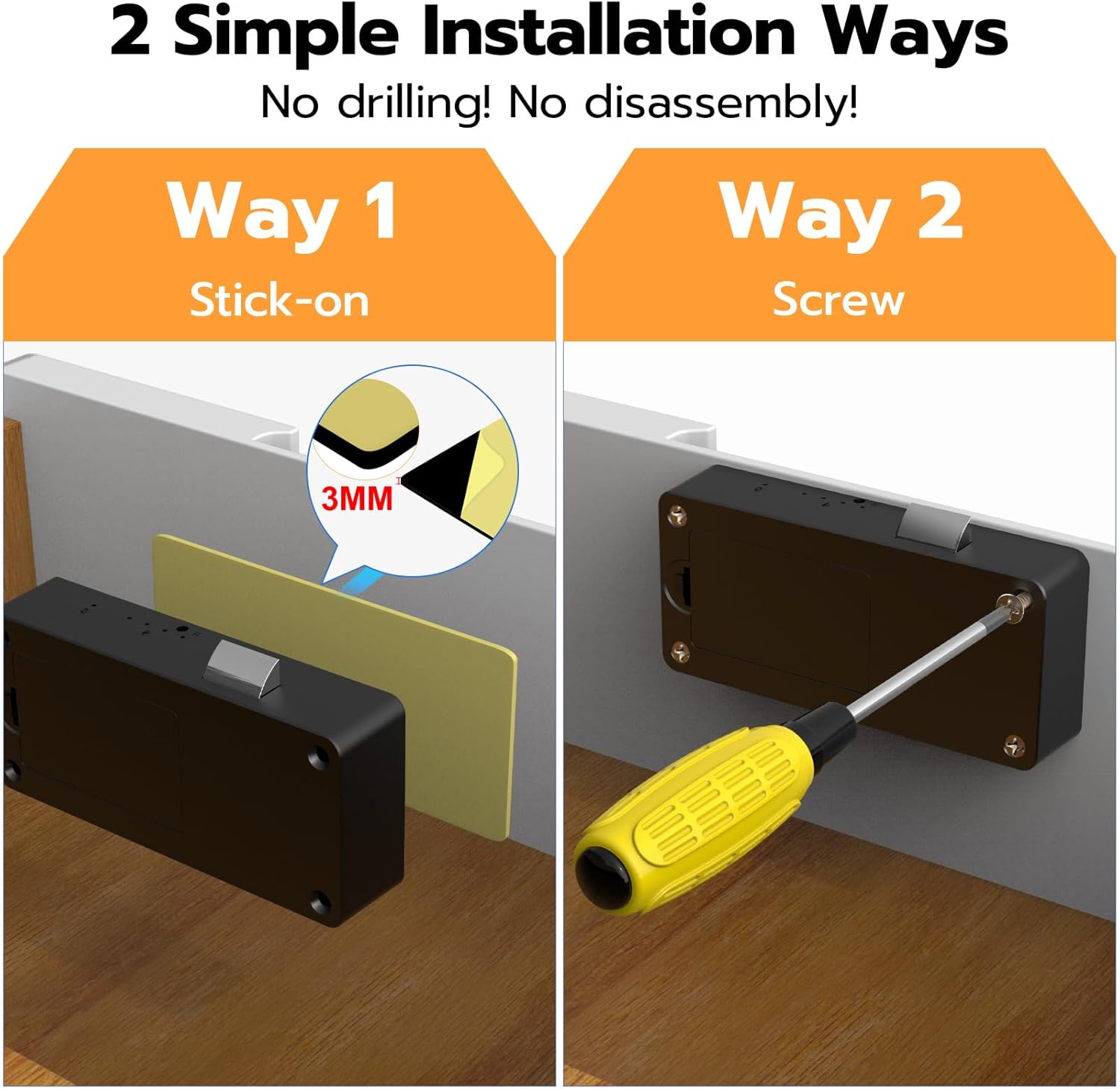 2 Simple Installation Ways
No drilling! No disassembly!

Way 1
Stick-on

3MM

Way 2
Screw