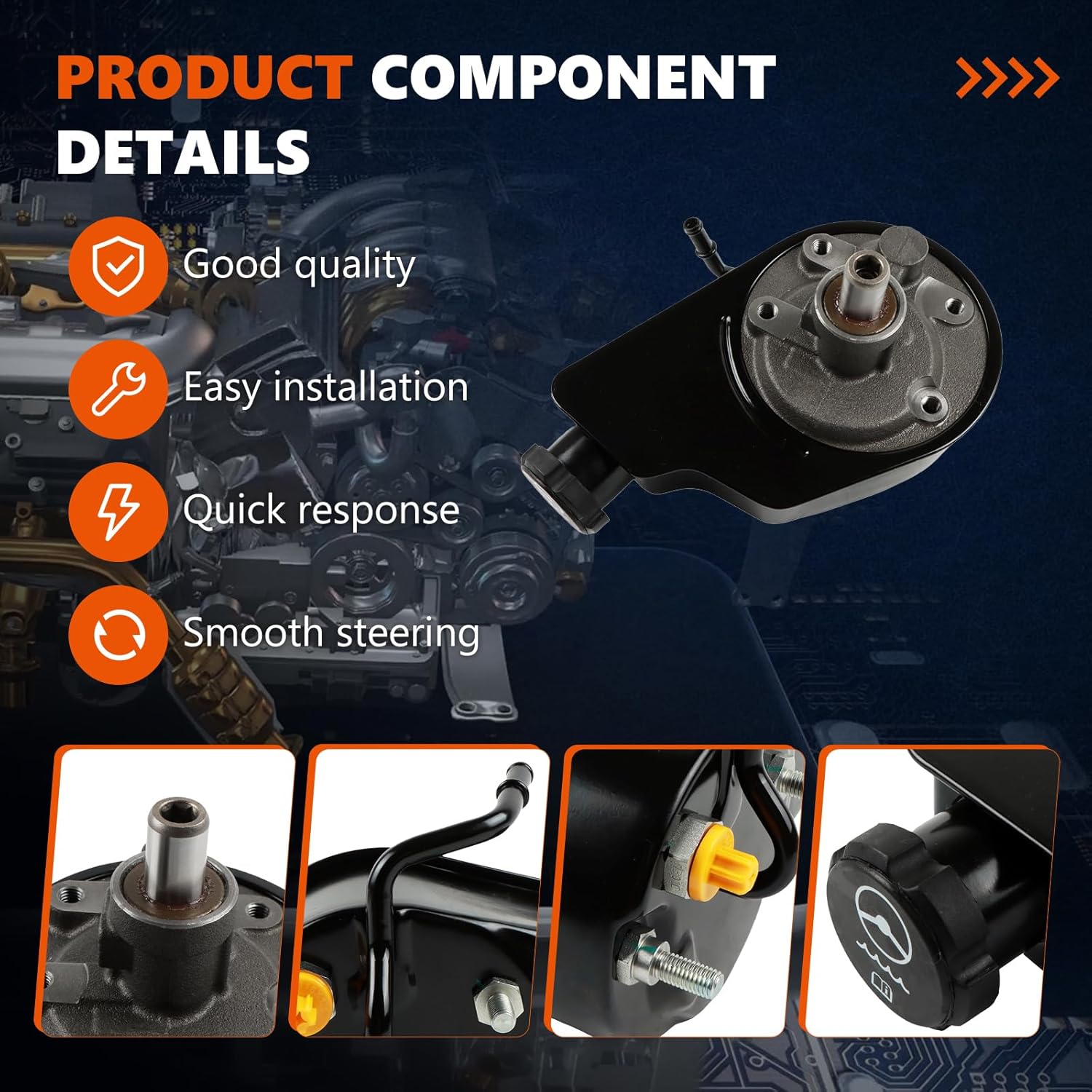 PRODUCT COMPONENT DETAILS

Good quality

Easy installation

Quick response

Smooth steering