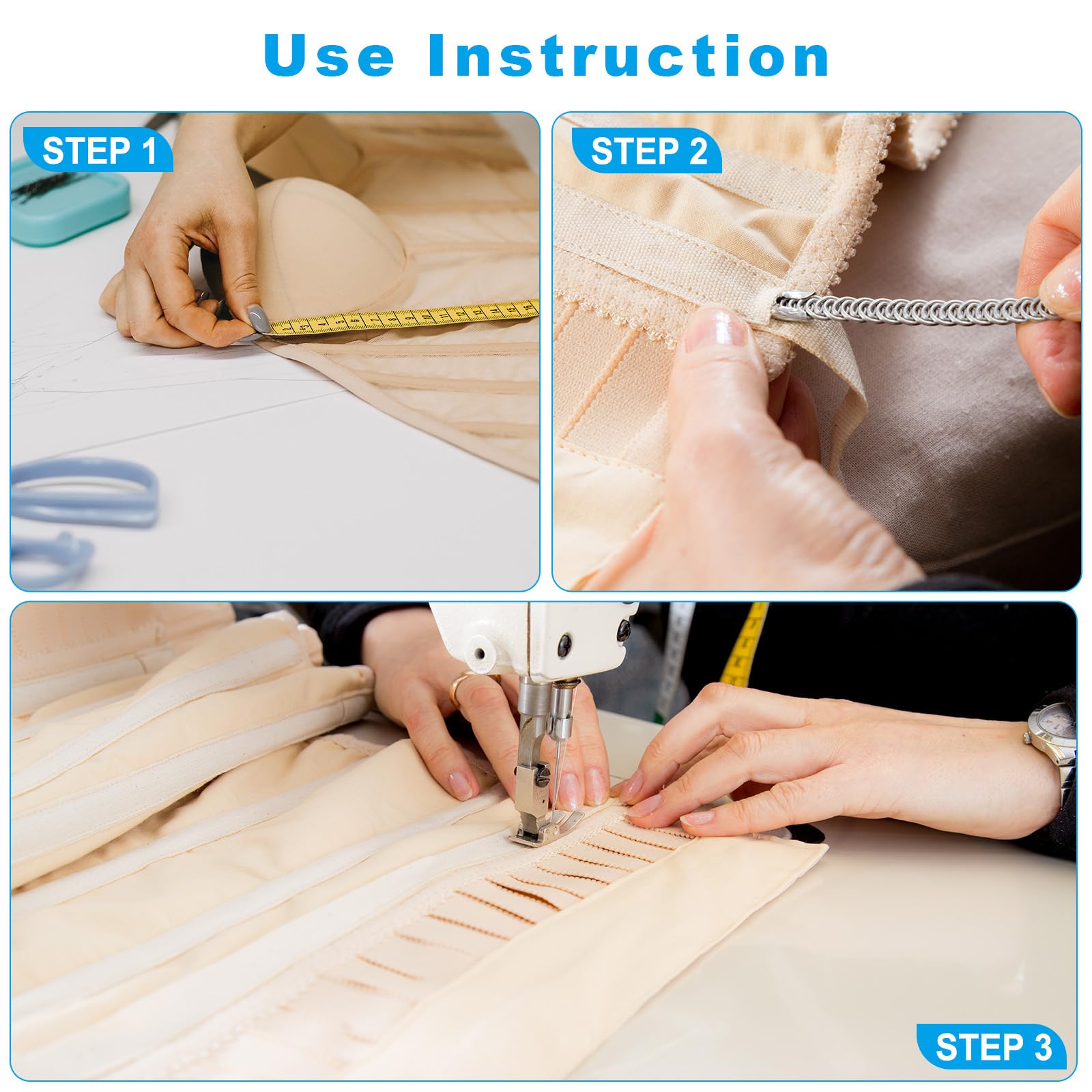 Use Instruction

STEP 1

STEP 2

STEP 3