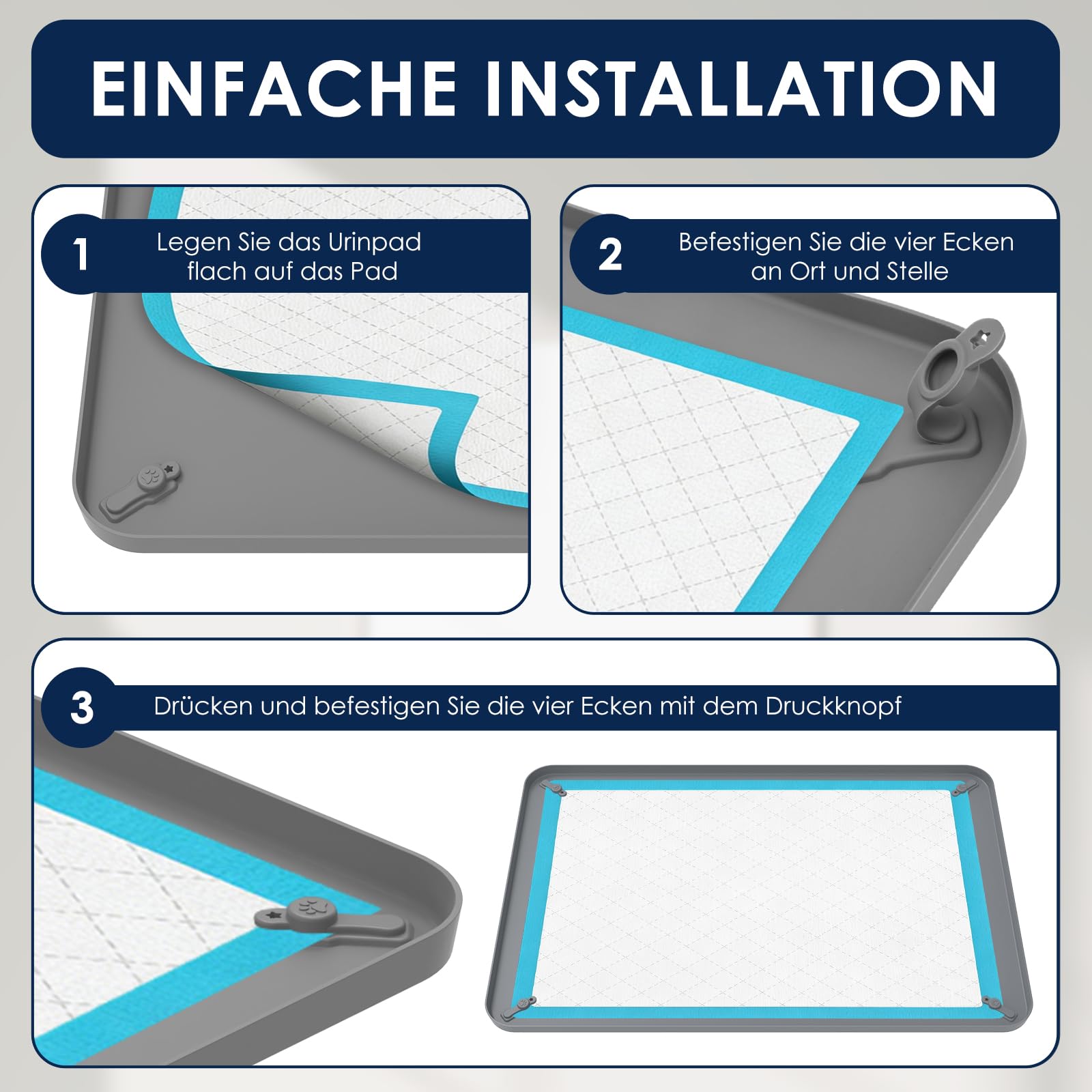 EINFACHE INSTALLATION

1 Legen Sie das Urinpad flach auf das Pad

2 Befestigen Sie die vier Ecken an Ort und Stelle

3 Drücken und befestigen Sie die vier Ecken mit dem Druckknopf