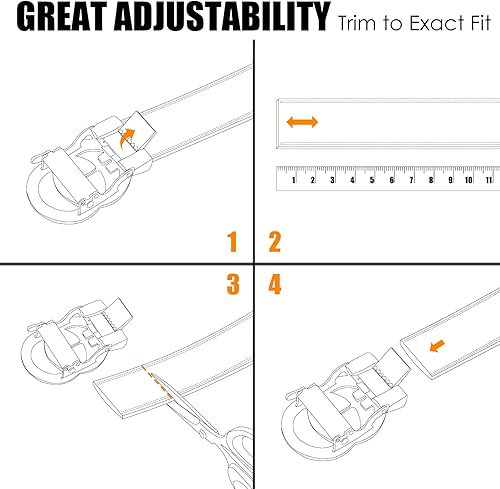 GREAT ADJUSTABILITY Trim to Exact Fit

1 2 3 4 5 6 7 8 9 10 11

1

2

3

4