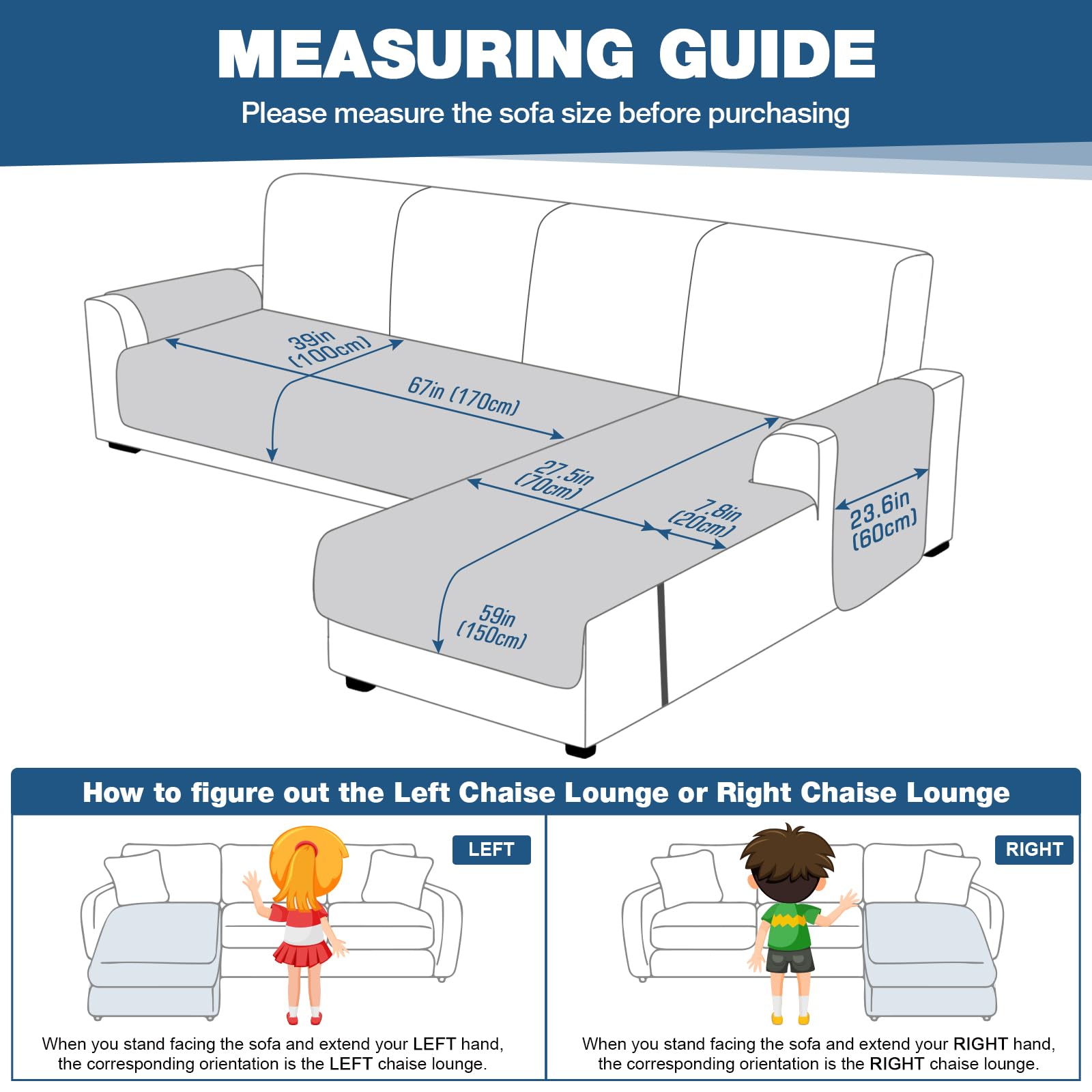 MEASURING GUIDE

Please measure the sofa size before purchasing

39in (100cm)

67in (170cm)

27.5in (70cm)

7.8in (20cm)

23.6in (60cm)

59in (150cm)

How to figure out the Left Chaise Lounge or Right Chaise Lounge

LEFT

When you stand facing the sofa and extend your LEFT hand, the corresponding orientation is the LEFT chaise lounge.

RIGHT

When you stand facing the sofa and extend your RIGHT hand, the corresponding orientation is the RIGHT chaise lounge.