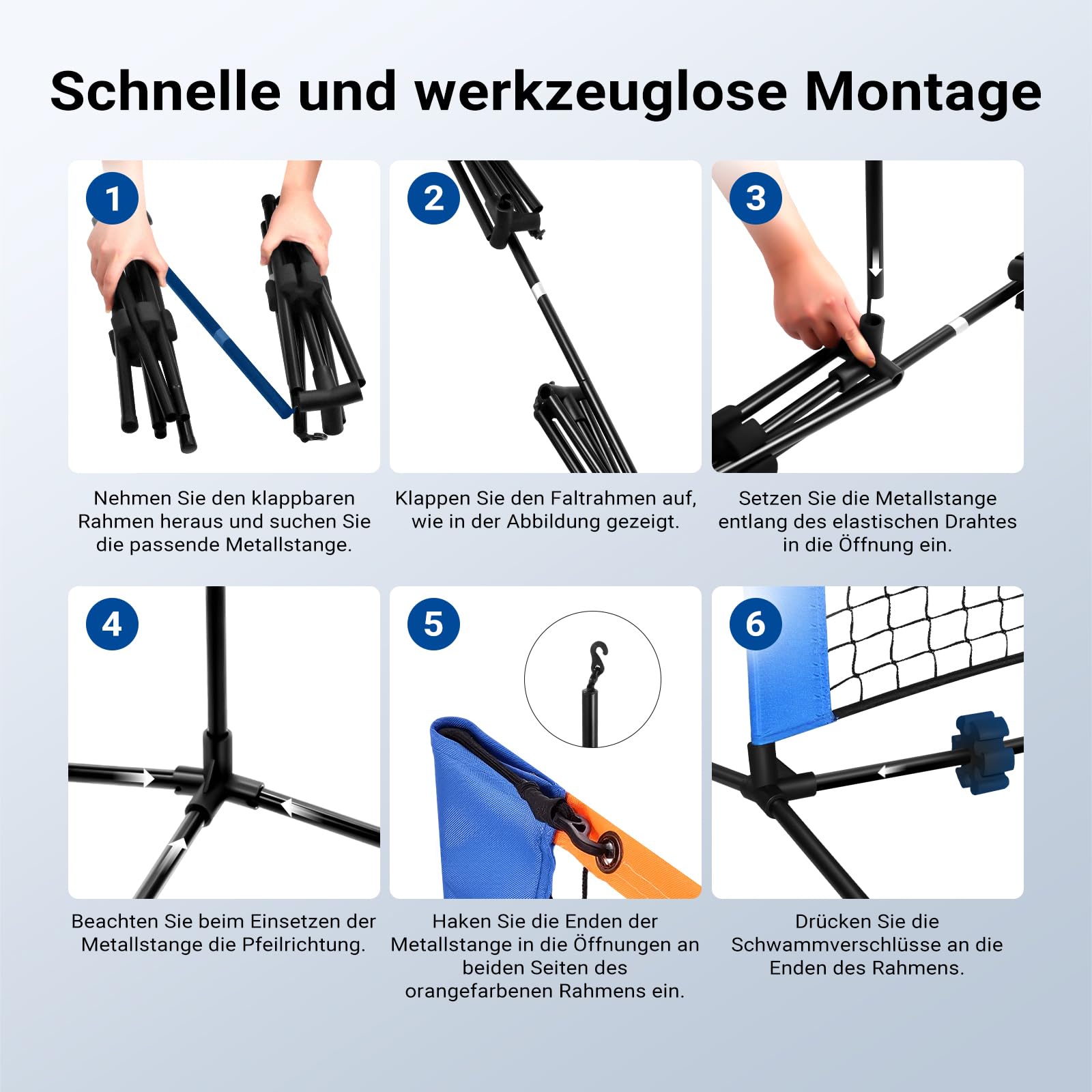 Schnelle und werkzeuglose Montage

1

Nehmen Sie den klappbaren Rahmen heraus und suchen Sie die passende Metallstange.

2

Klappen Sie den Faltrahmen auf, wie in der Abbildung gezeigt.

3

Setzen Sie die Metallstange entlang des elastischen Drahtes in die Öffnung ein.

4

Beachten Sie beim Einsetzen der Metallstange die Pfeilrichtung.

5

Haken Sie die Enden der Metallstange in die Öffnungen an beiden Seiten des orangefarbenen Rahmens ein.

6

Drücken Sie die Schwammverschlüsse an die Enden des Rahmens.