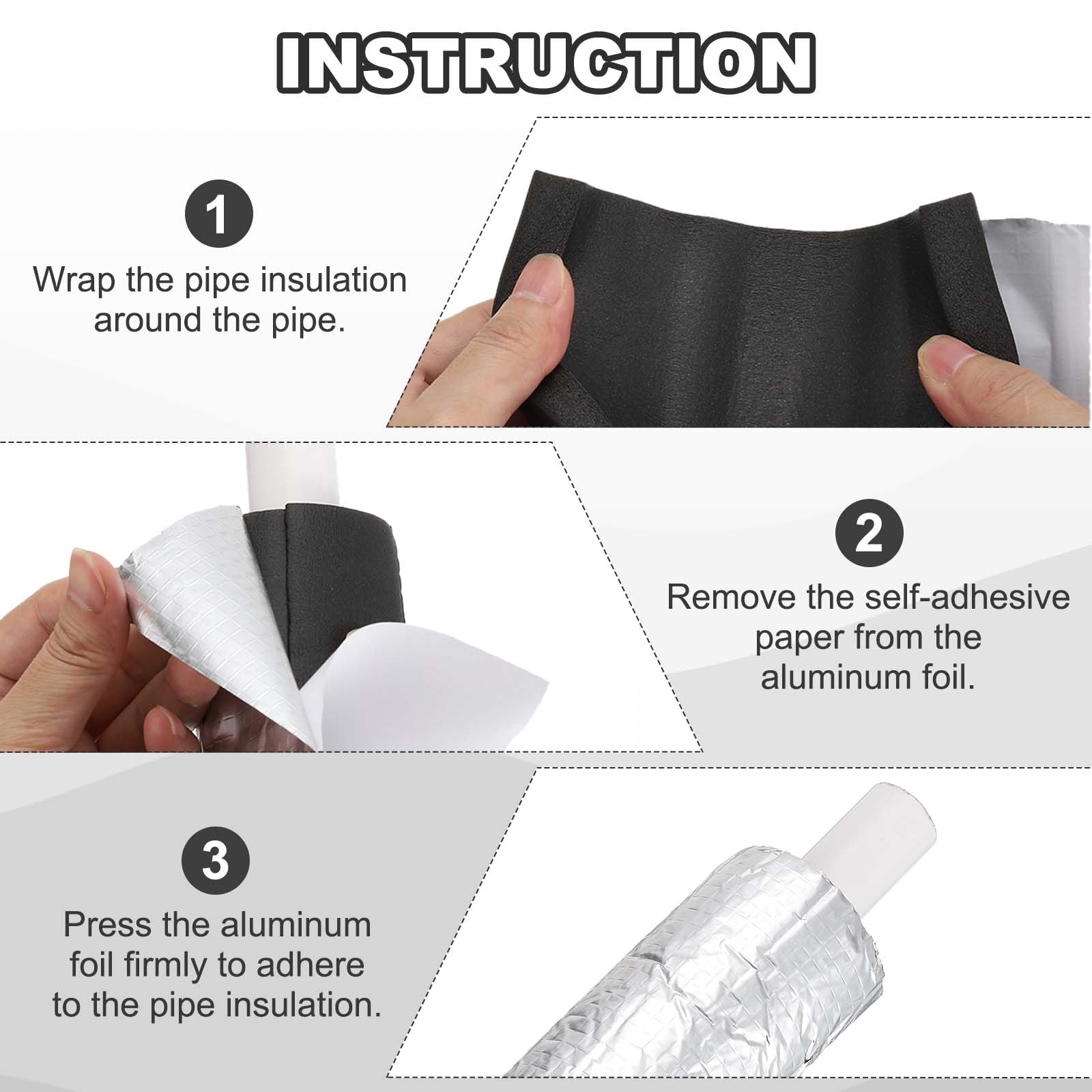 INSTRUCTION

1

Wrap the pipe insulation around the pipe.

2

Remove the self-adhesive paper from the aluminum foil.

3

Press the aluminum foil firmly to adhere to the pipe insulation.