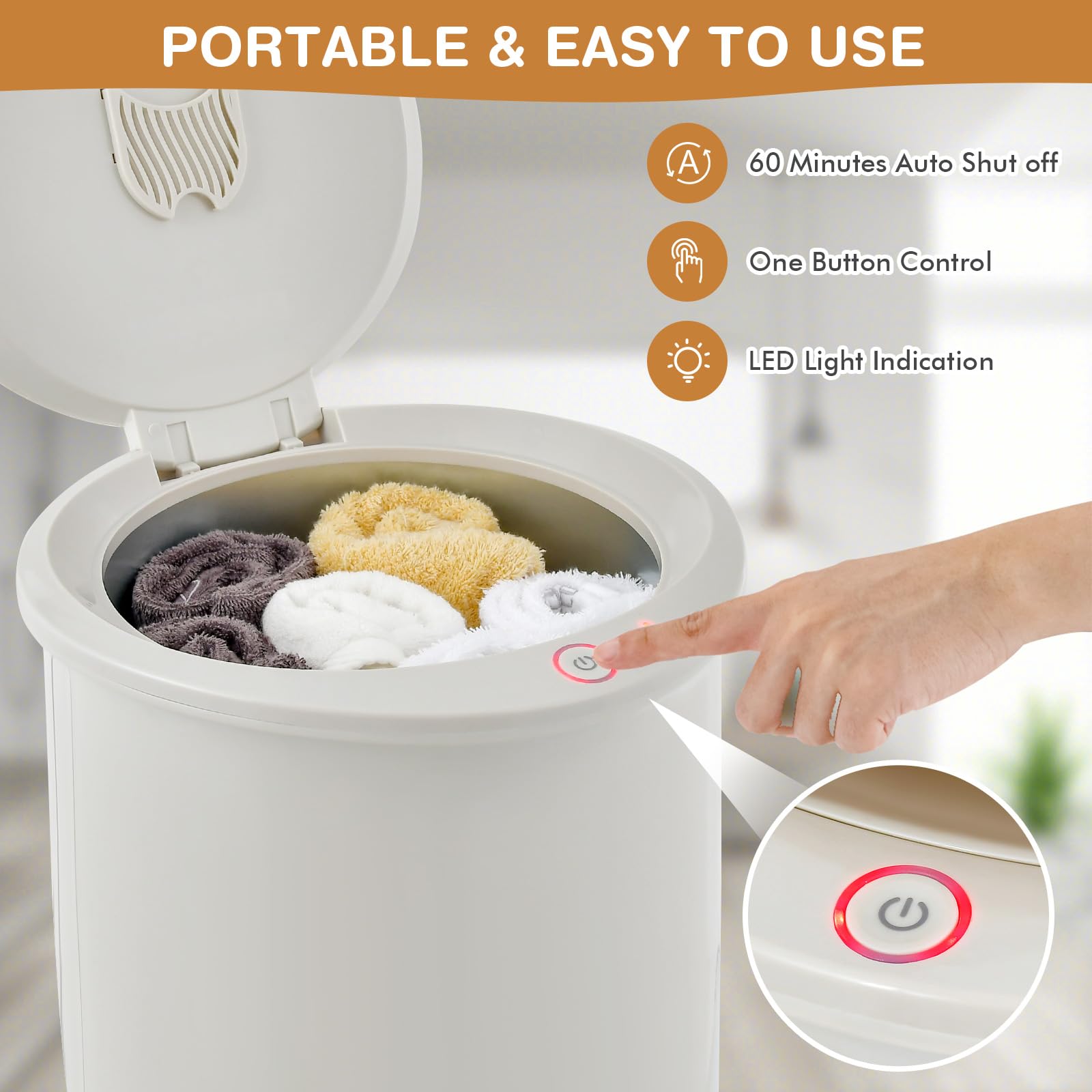 PORTABLE & EASY TO USE

A

60 Minutes Auto Shut off

One Button Control

LED Light Indication