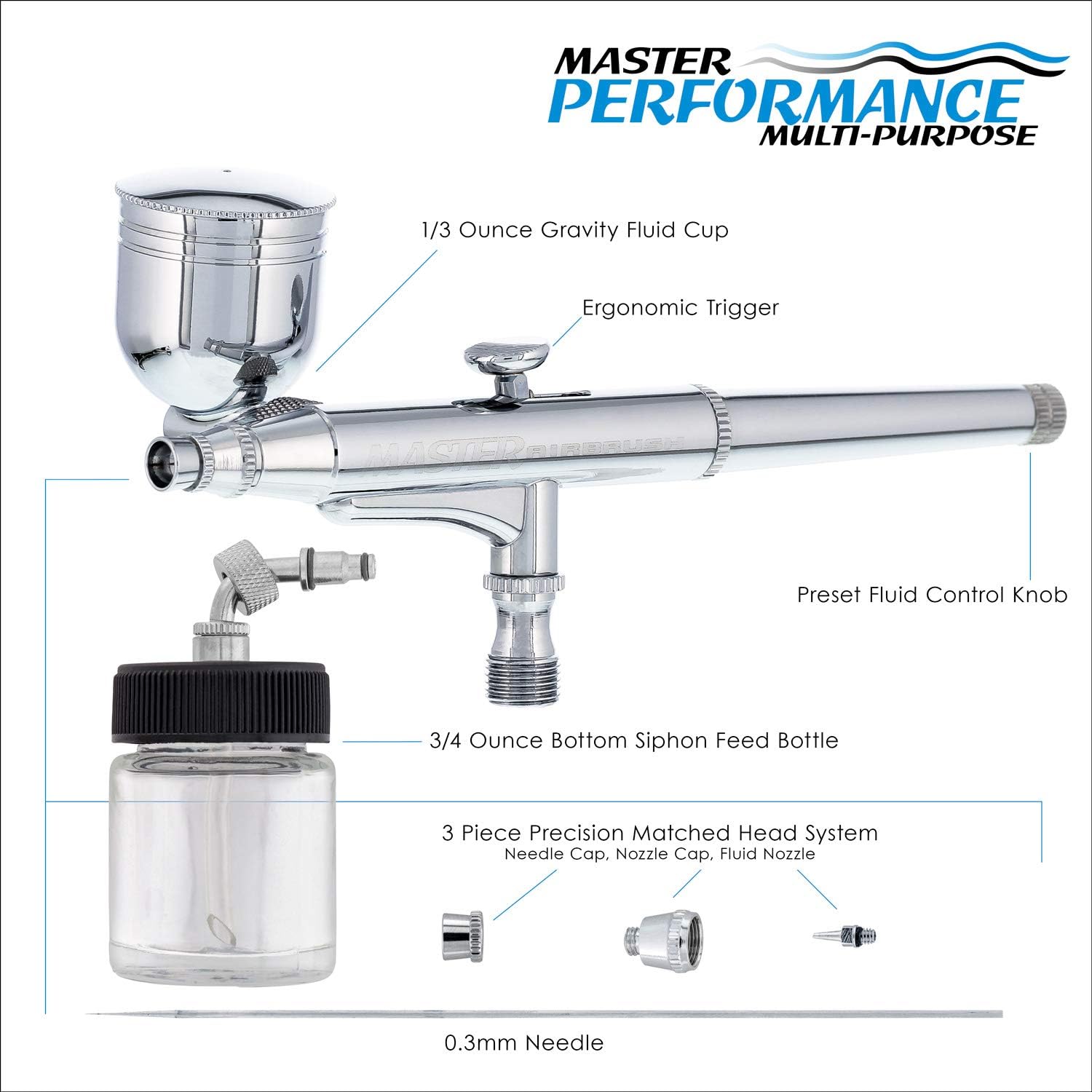 MASTER
PERFORMANCE
MULTI-PURPOSE

1/3 Ounce Gravity Fluid Cup

Ergonomic Trigger

MASTER AIRBRUSH

Preset Fluid Control Knob

3/4 Ounce Bottom Siphon Feed Bottle

3 Piece Precision Matched Head System
Needle Cap, Nozzle Cap, Fluid Nozzle

0.3mm Needle