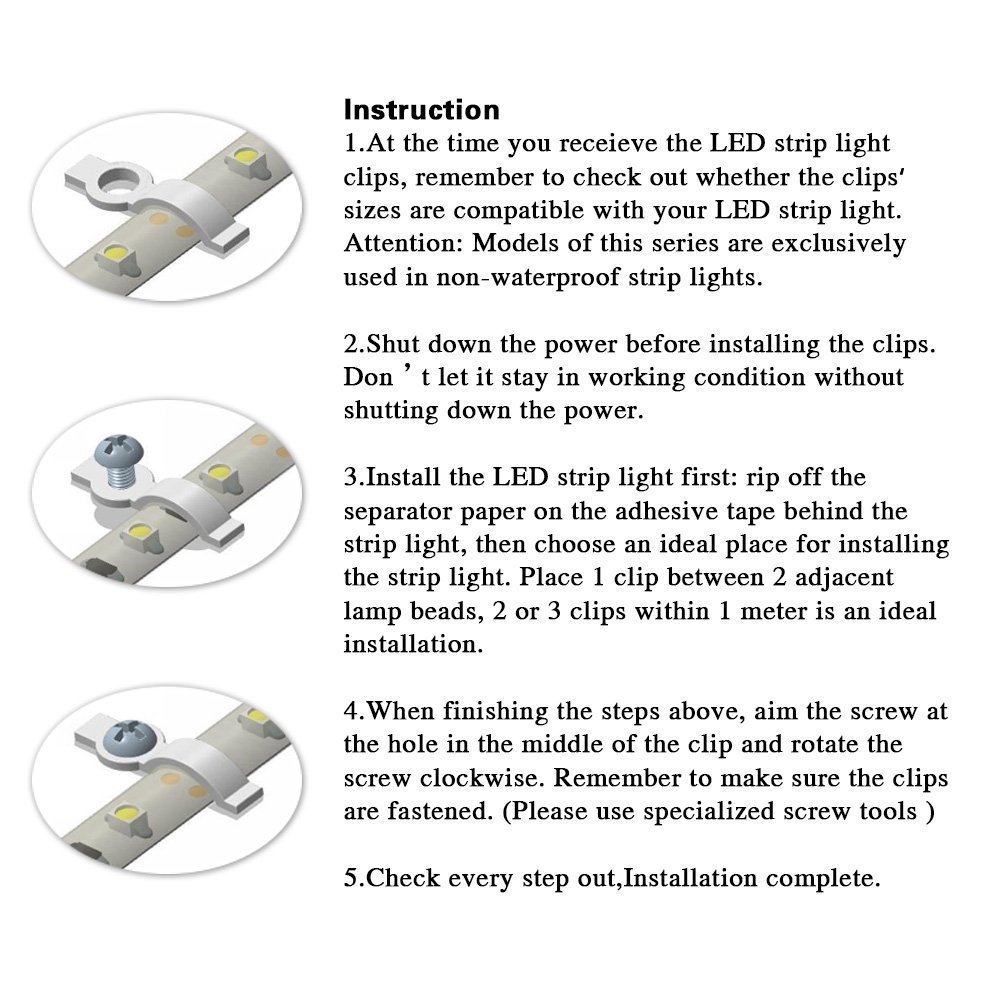 Instruction
1.At the time you receieve the LED strip light clips, remember to check out whether the clips' sizes are compatible with your LED strip light. Attention: Models of this series are exclusively used in non-waterproof strip lights.

2.Shut down the power before installing the clips. Don ' t let it stay in working condition without shutting down the power.

3.Install the LED strip light first: rip off the separator paper on the adhesive tape behind the strip light, then choose an ideal place for installing the strip light. Place 1 clip between 2 adjacent lamp beads, 2 or 3 clips within 1 meter is an ideal installation.

4.When finishing the steps above, aim the screw at the hole in the middle of the clip and rotate the screw clockwise. Remember to make sure the clips are fastened. (Please use specialized screw tools )

5.Check every step out,Installation complete.