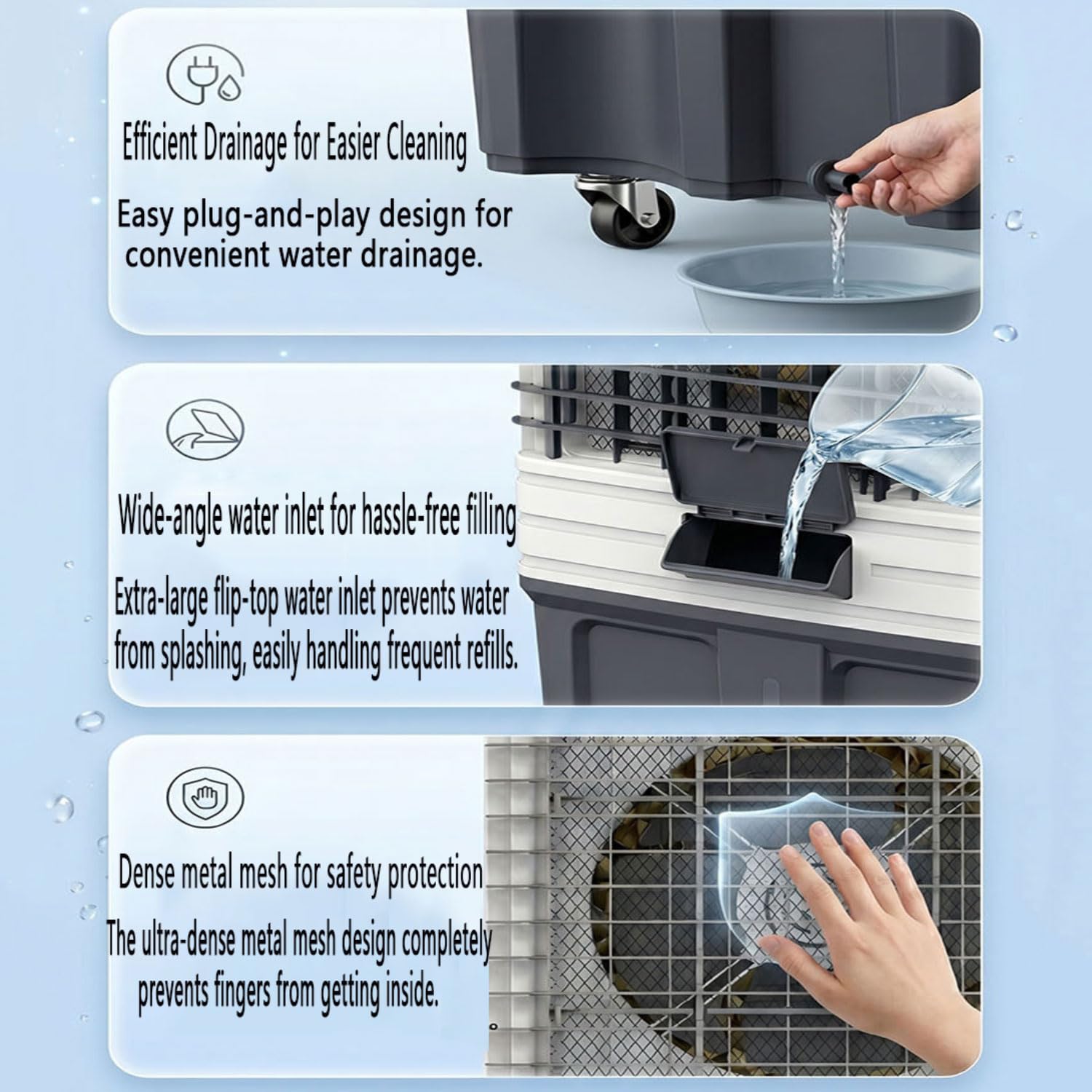 Efficient Drainage for Easier Cleaning

Easy plug-and-play design for convenient water drainage.

Wide-angle water inlet for hassle-free filling

Extra-large flip-top water inlet prevents water from splashing, easily handling frequent refills.

Dense metal mesh for safety protection

The ultra-dense metal mesh design completely prevents fingers from getting inside.