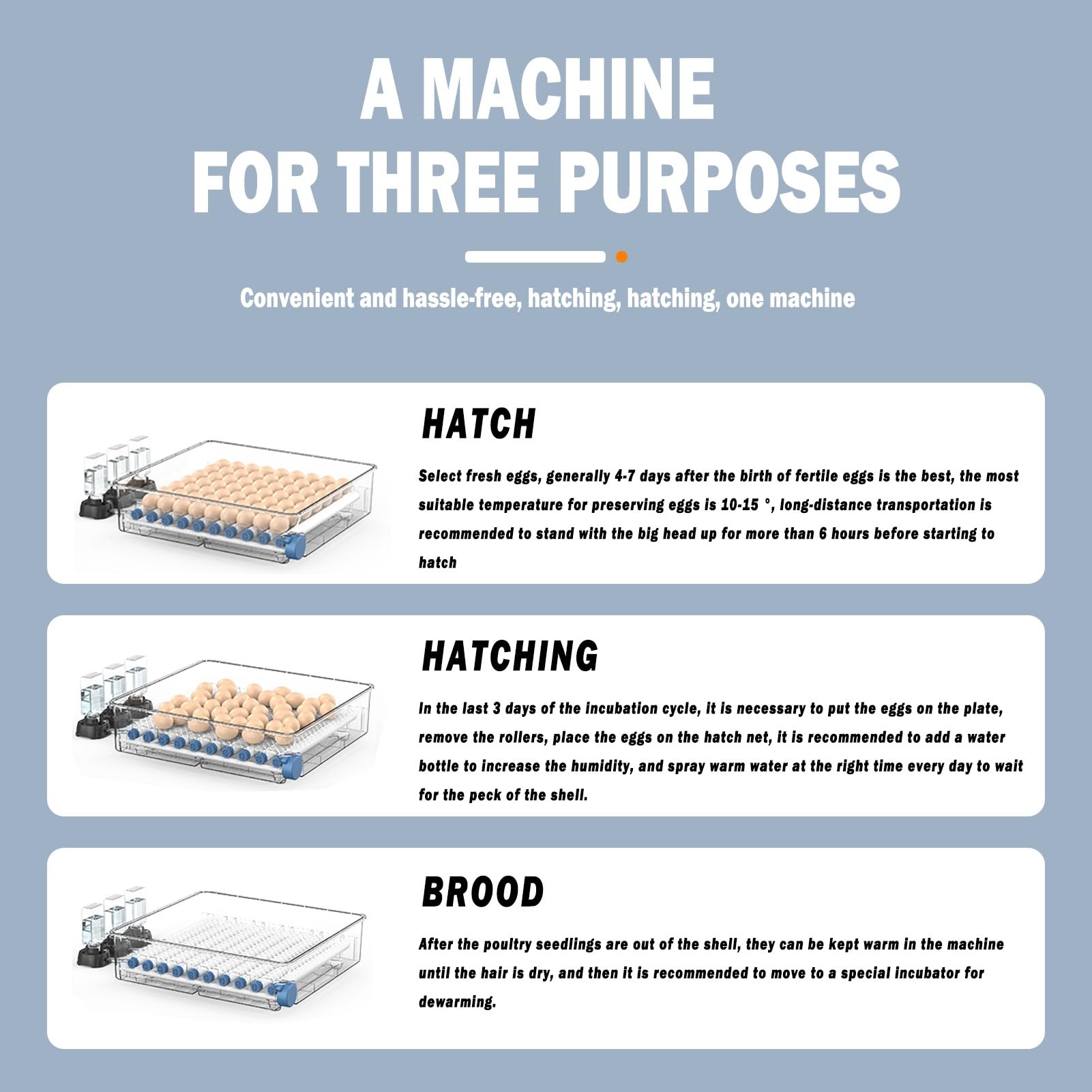 A MACHINE
FOR THREE PURPOSES

Convenient and hassle-free, hatching, hatching, one machine

HATCH

Select fresh eggs, generally 4-7 days after the birth of fertile eggs is the best, the most suitable temperature for preserving eggs is 10-15 °, long-distance transportation is recommended to stand with the big head up for more than 6 hours before starting to hatch

HATCHING

In the last 3 days of the incubation cycle, it is necessary to put the eggs on the plate, remove the rollers, place the eggs on the hatch net, it is recommended to add a water bottle to increase the humidity, and spray warm water at the right time every day to wait for the peck of the shell.

BROOD

After the poultry seedlings are out of the shell, they can be kept warm in the machine until the hair is dry, and then it is recommended to move to a special incubator for dewarming.