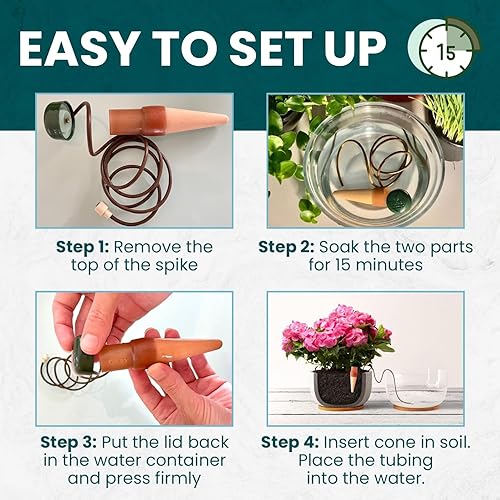 EASY TO SET UP

15

Step 1: Remove the top of the spike

Step 2: Soak the two parts for 15 minutes

Step 3: Put the lid back in the water container and press firmly

Step 4: Insert cone in soil. Place the tubing into the water.