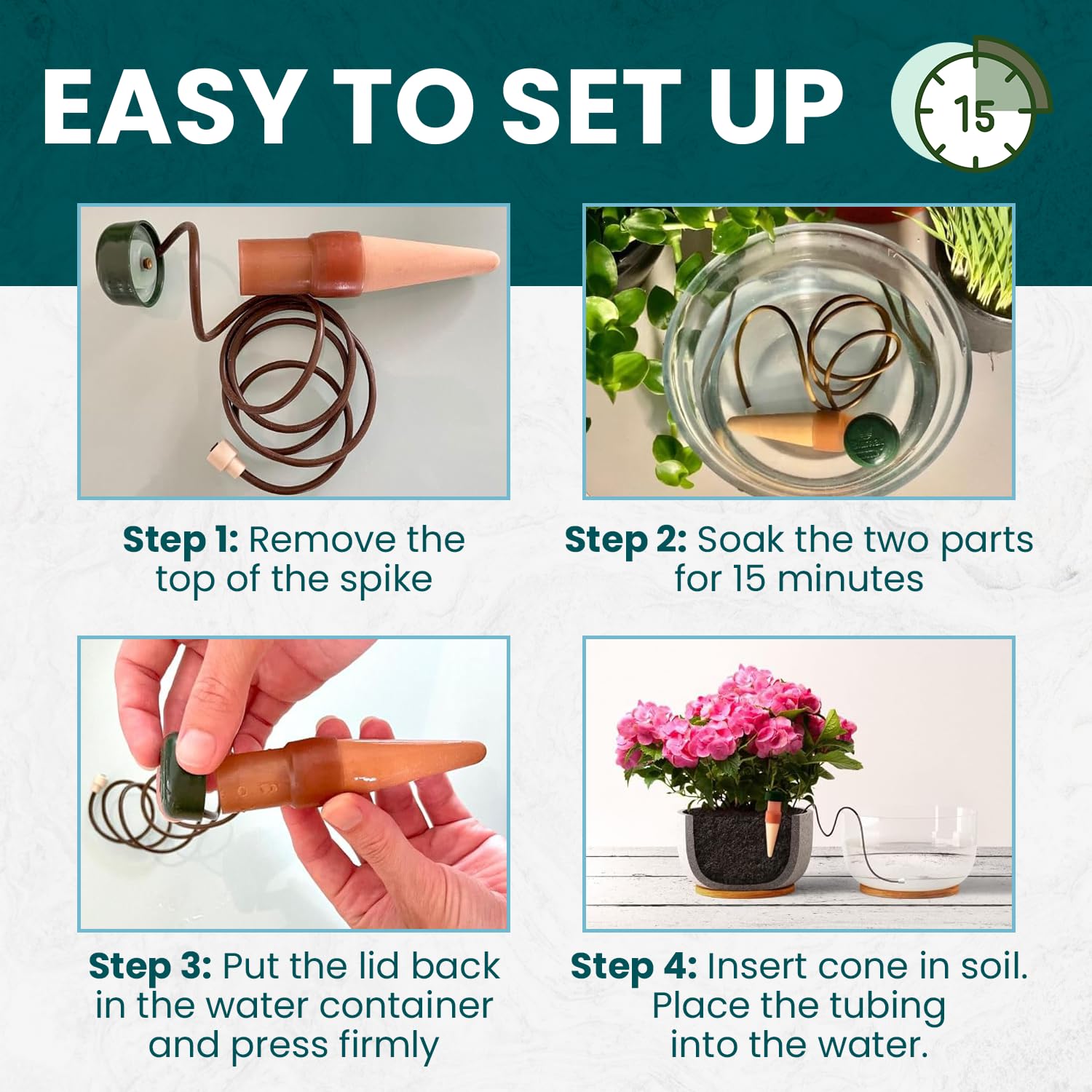 EASY TO SET UP

15

Step 1: Remove the top of the spike

Step 2: Soak the two parts for 15 minutes

Step 3: Put the lid back in the water container and press firmly

Step 4: Insert cone in soil. Place the tubing into the water.